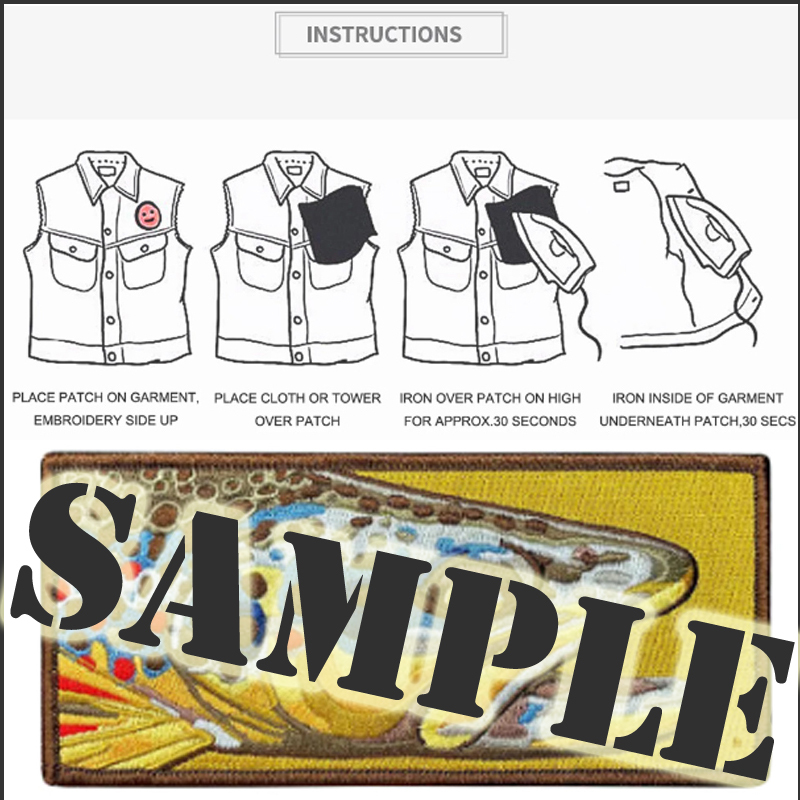 INSTRUCTIONS

PLACE PATCH ON GARMENT, EMBROIDERY SIDE UP

PLACE CLOTH OR TOWER OVER PATCH

IRON OVER PATCH ON HIGH FOR APPROX.30 SECONDS

IRON INSIDE OF GARMENT UNDERNEATH PATCH,30 SECS

SAMPLE