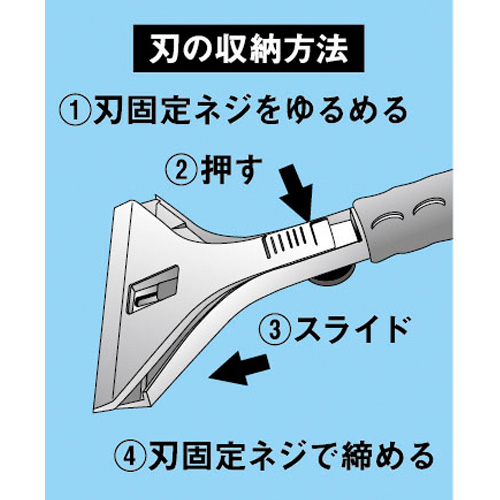 刃の収納方法

①刃固定ネジをゆるめる

②押す

③スライド

④刃固定ネジで締める