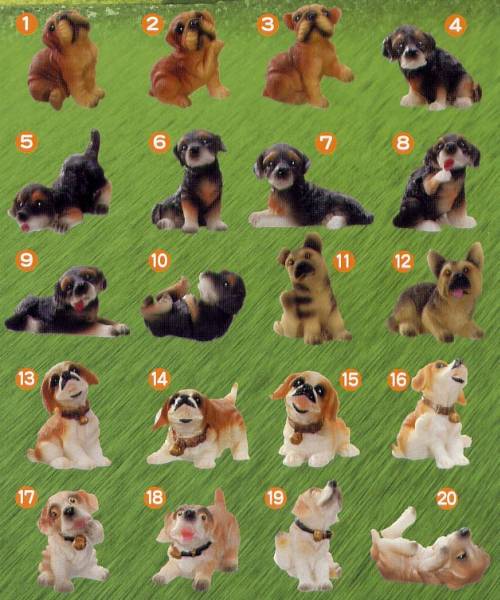 1 2 3 4
5 6 7 8
9 10 11 12
13 14 15 16
17 18 19 20