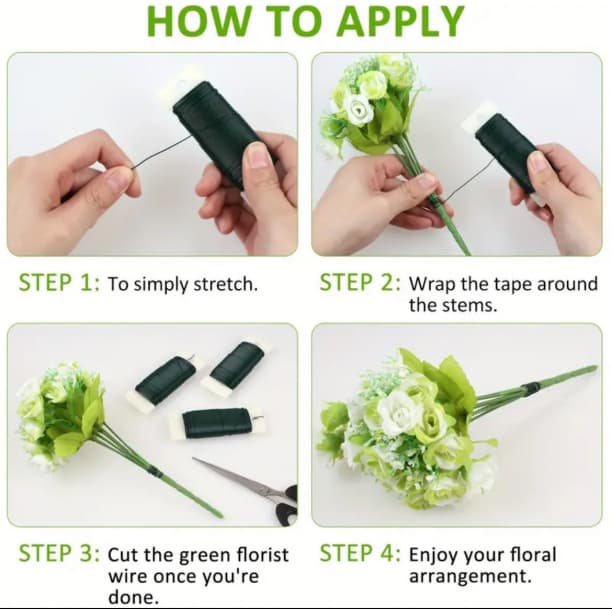 HOW TO APPLY

STEP 1: To simply stretch.

STEP 2: Wrap the tape around the stems.

STEP 3: Cut the green florist wire once you're done.

STEP 4: Enjoy your floral arrangement.