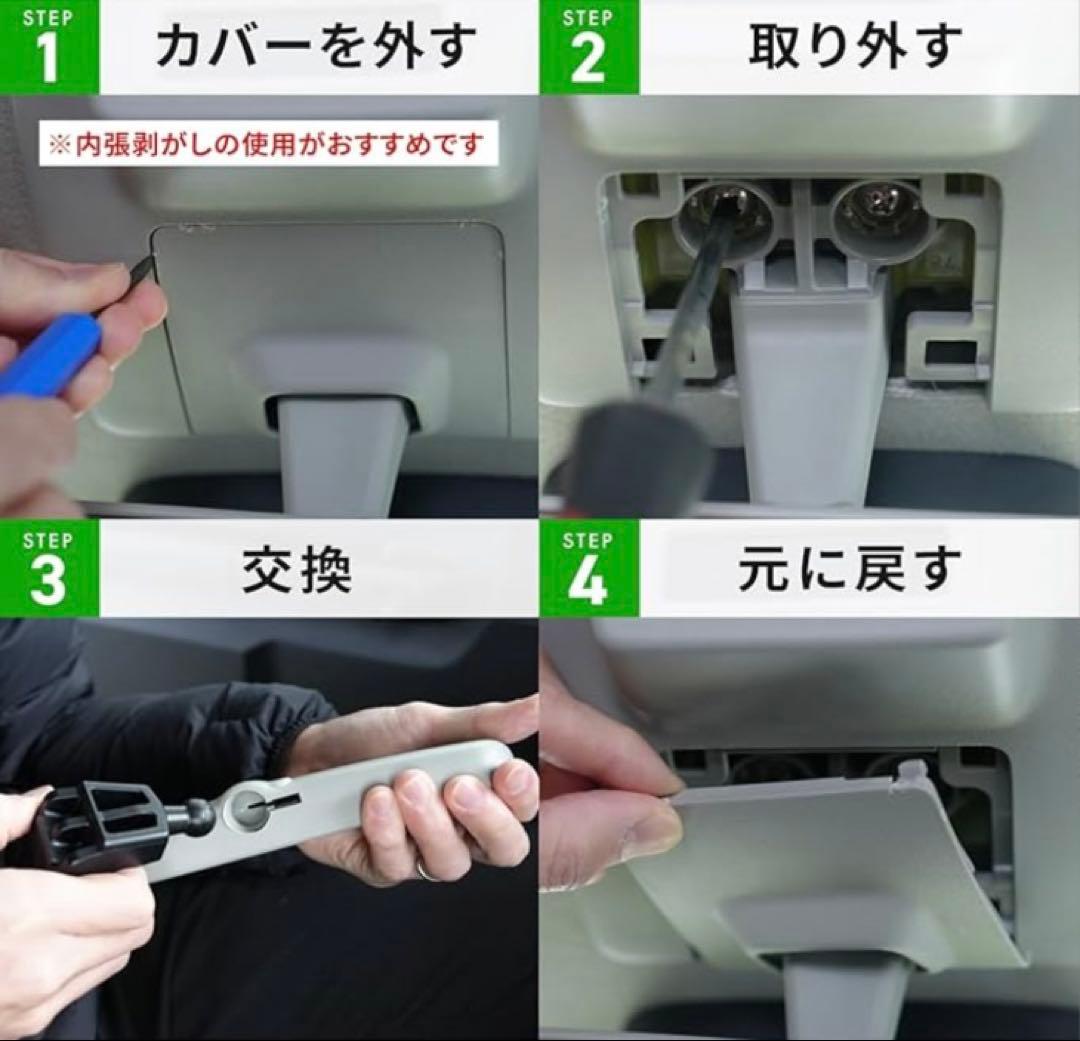 STEP 1 カバーを外す

※内張剥がしの使用がおすすめです

STEP 2 取り外す

STEP 3 交換

STEP 4 元に戻す