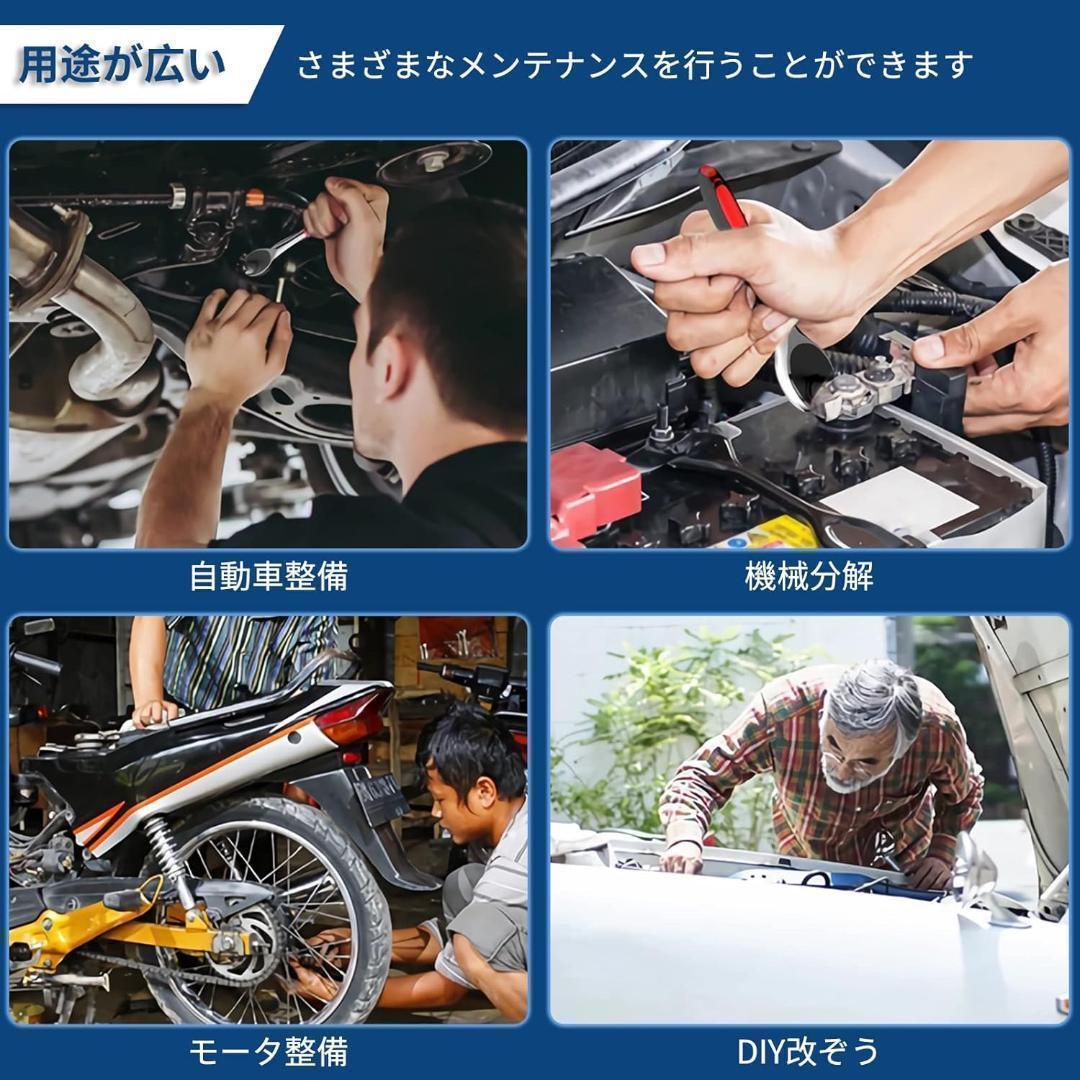 用途が広い

さまざまなメンテナンスを行うことができます

自動車整備

機械分解

モータ整備

DIY改ぞう