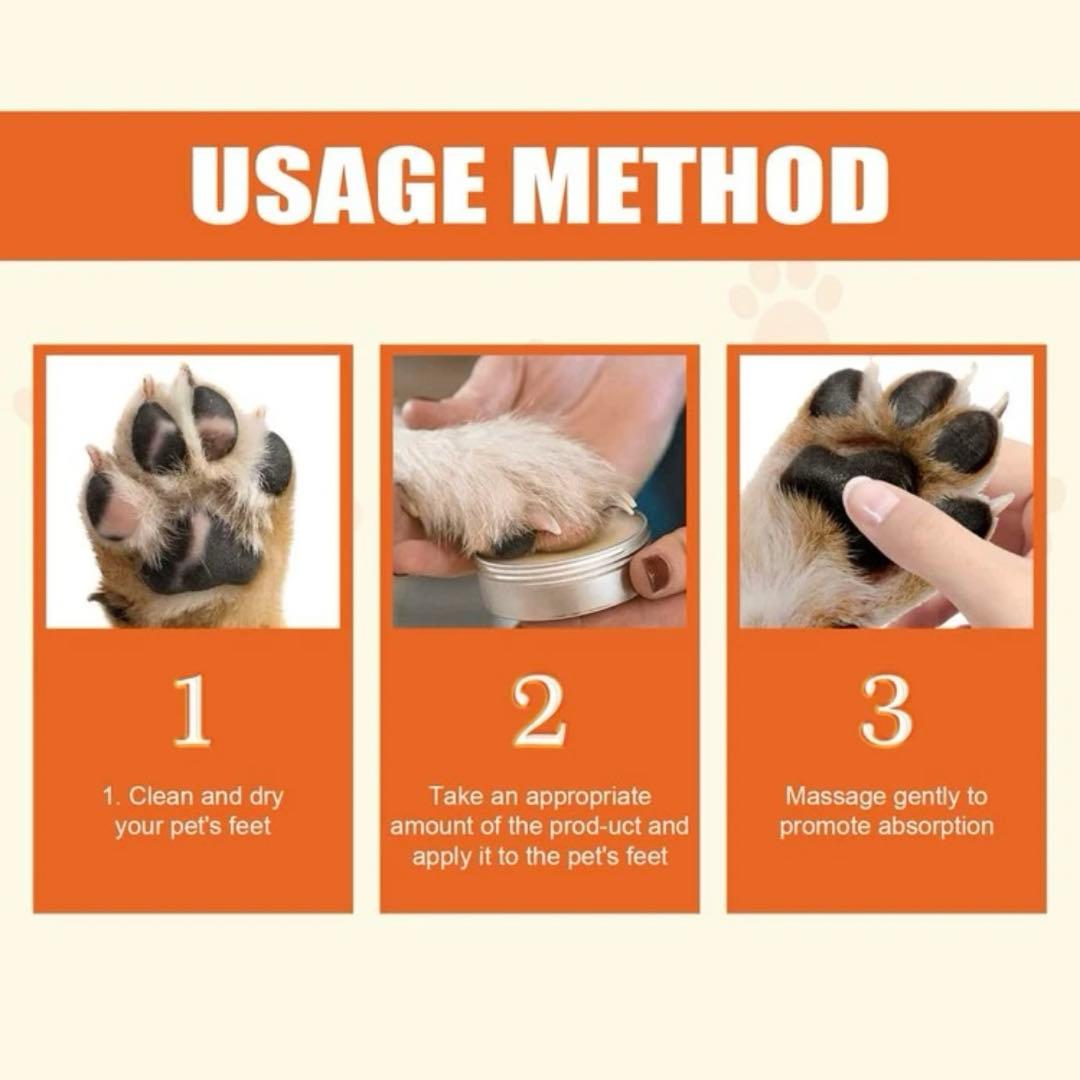 USAGE METHOD

1

1. Clean and dry your pet's feet

2

Take an appropriate amount of the prod-uct and apply it to the pet's feet

3

Massage gently to promote absorption