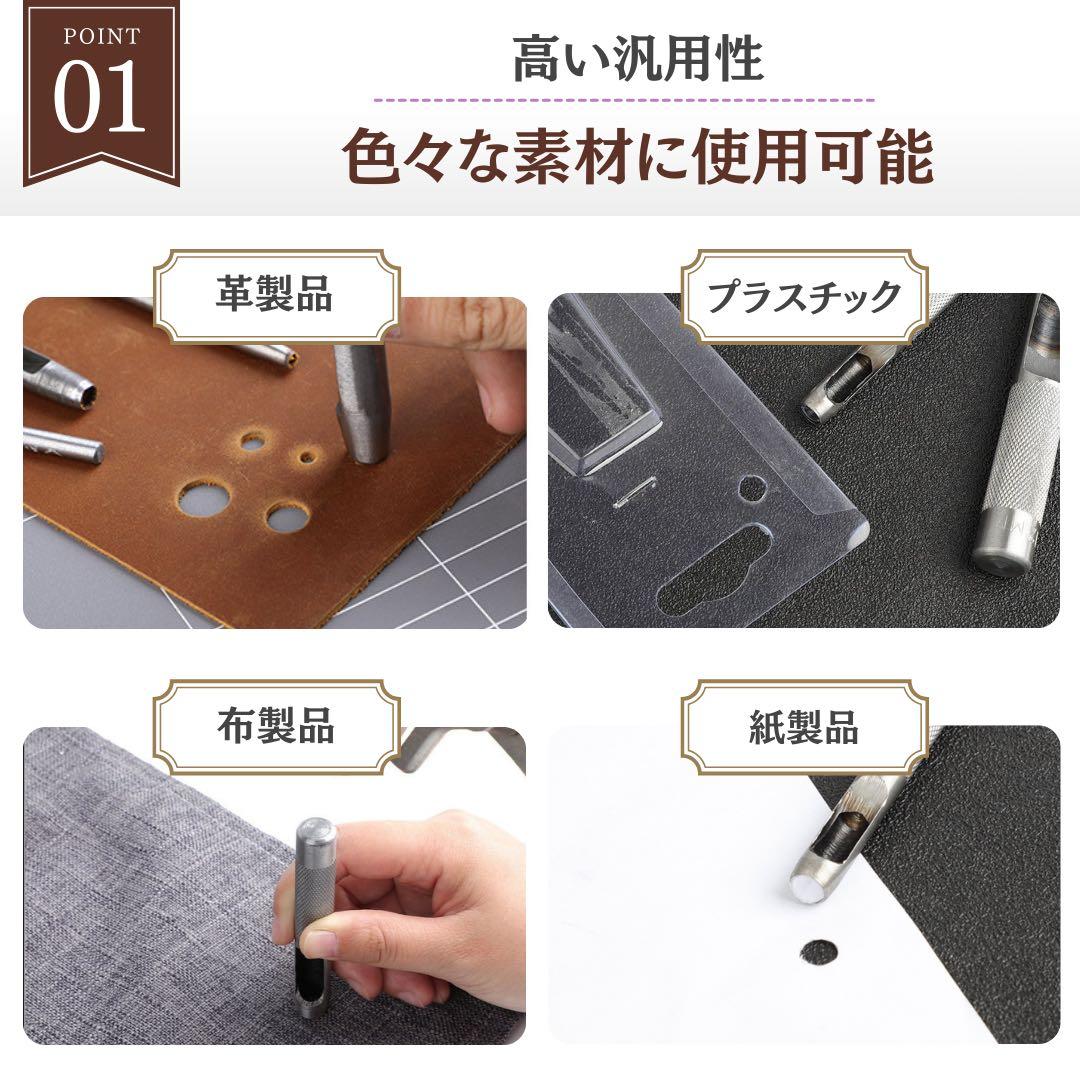 POINT
01

高い汎用性

色々な素材に使用可能

革製品

プラスチック

布製品

紙製品