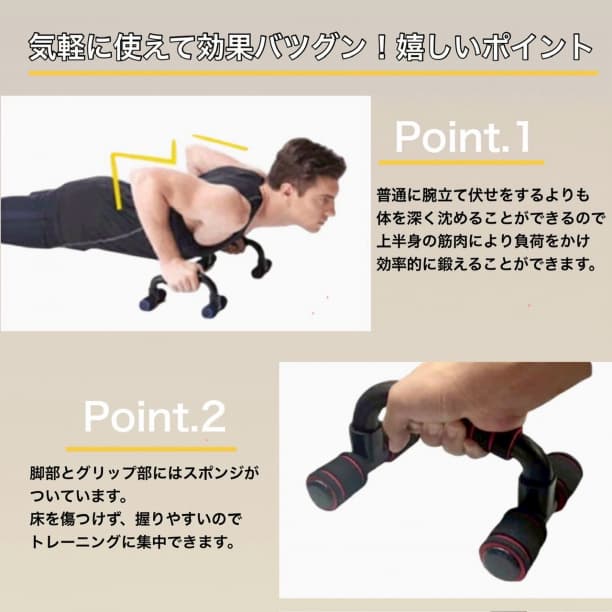 気軽に使えて効果バツグン！嬉しいポイント

Point.1

普通に腕立て伏せをするよりも体を深く沈めることができるので上半身の筋肉により負荷をかけ効率的に鍛えることができます。

Point.2

脚部とグリップ部にはスポンジがついています。
床を傷つけず、握りやすいのでトレーニングに集中できます。