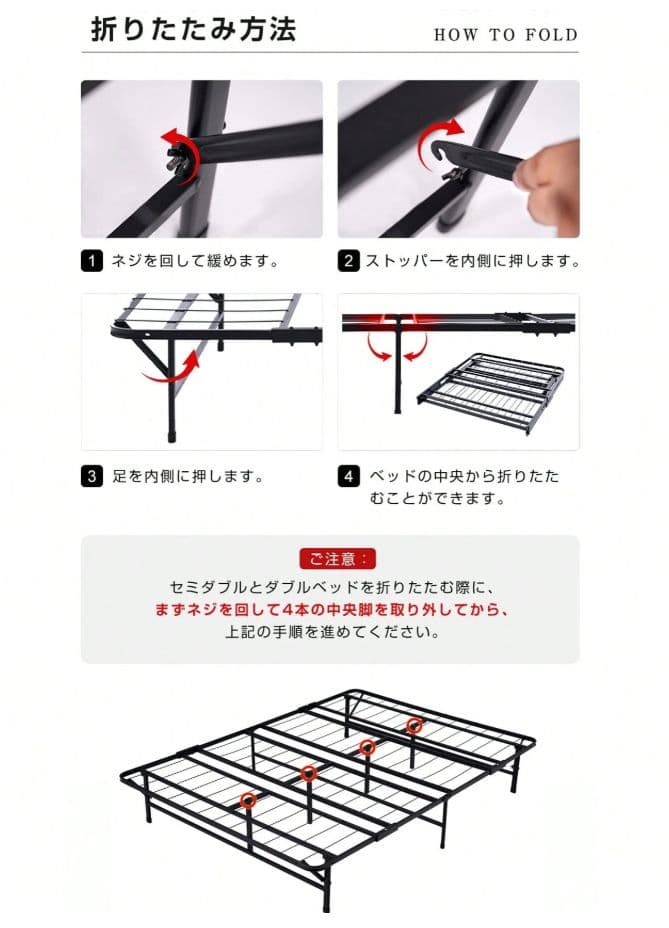 折りたたみ方法

HOW TO FOLD

1 ネジを回して緩めます。

2 ストッパーを内側に押します。

3 足を内側に押します。

4 ベッドの中央から折りたたむことができます。

ご注意：

セミダブルとダブルベッドを折りたたむ際に、
まずネジを回して4本の中央脚を取り外してから、
上記の手順を進めてください。