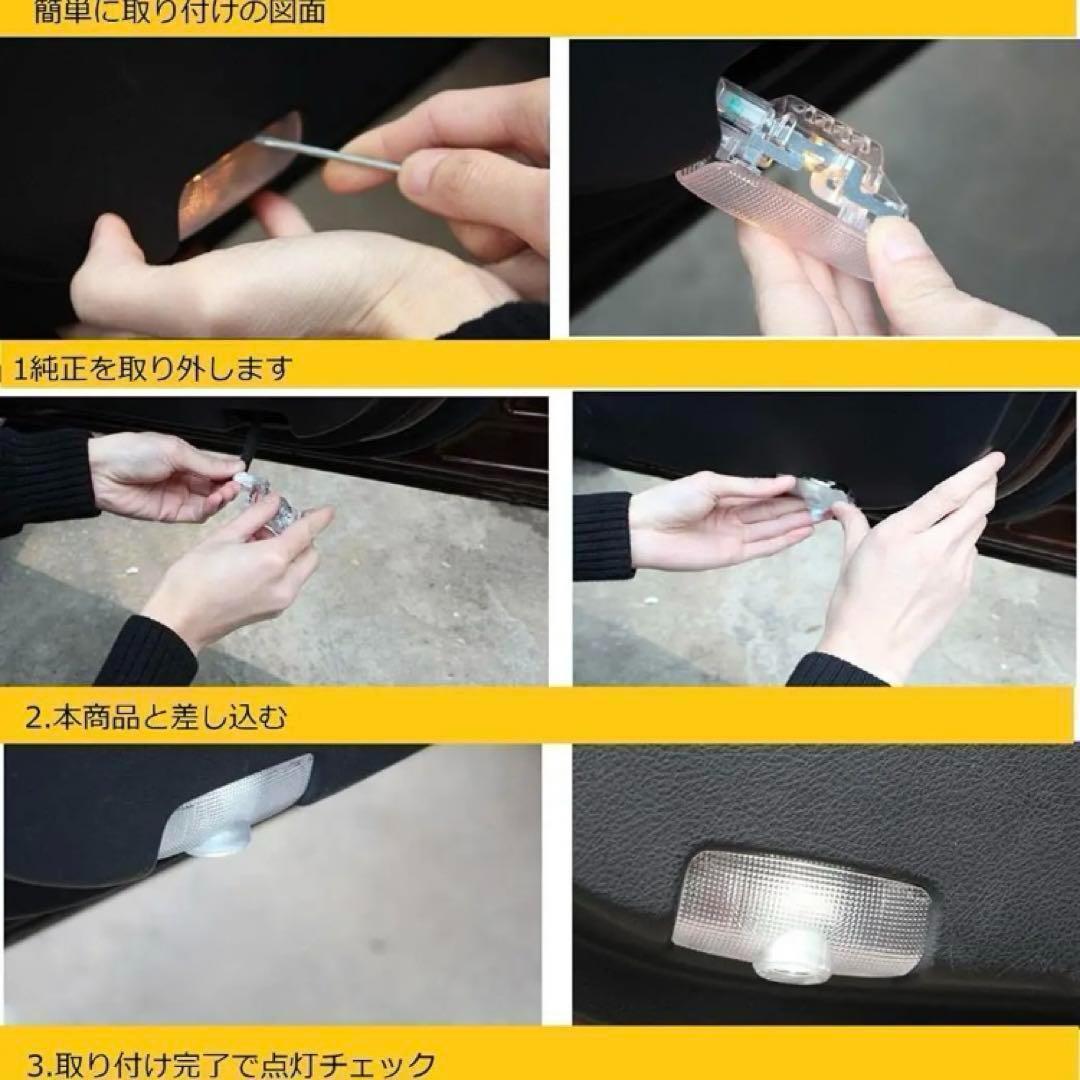 簡単に取り付けの図面

1純正を取り外します

2.本商品と差し込む

3.取り付け完了で点灯チェック