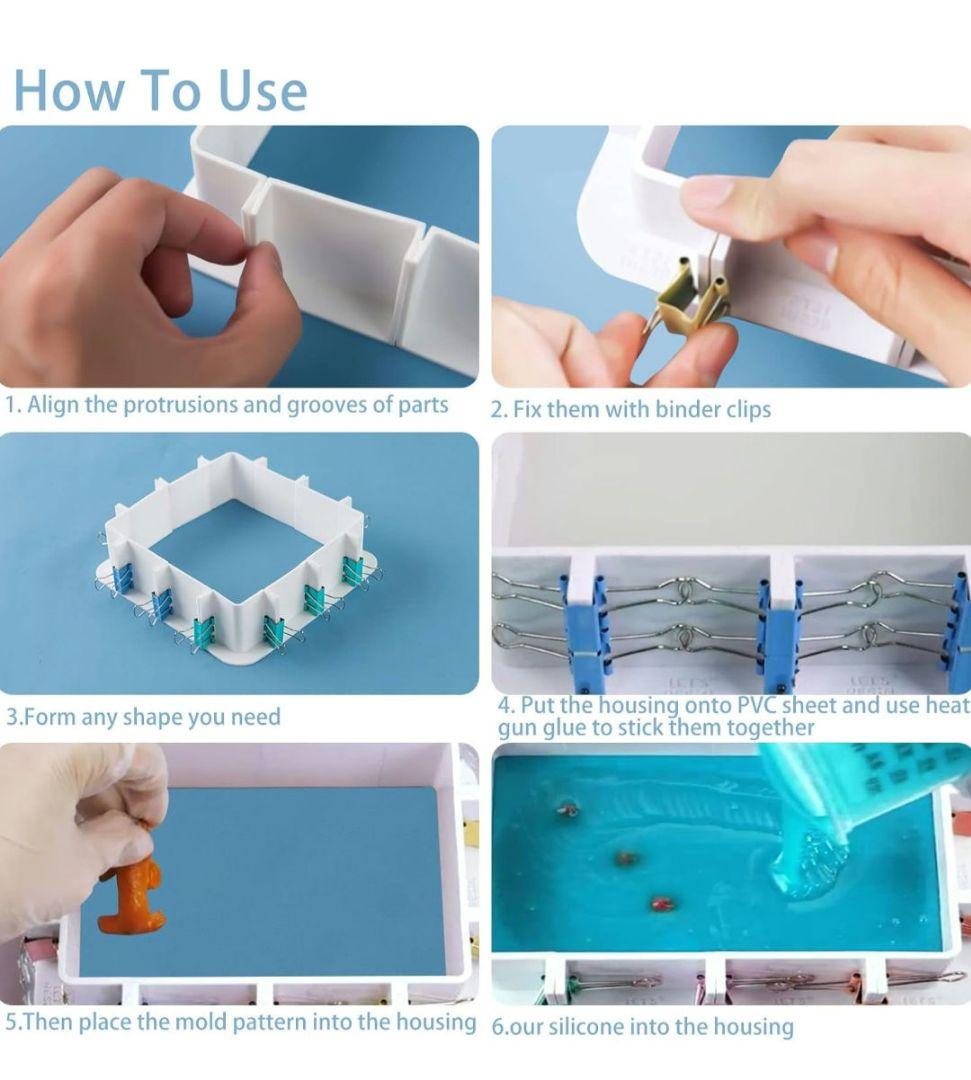 How To Use

1. Align the protrusions and grooves of parts

2. Fix them with binder clips

3.Form any shape you need

4. Put the housing onto PVC sheet and use heat gun glue to stick them together

5.Then place the mold pattern into the housing

6.our silicone into the housing