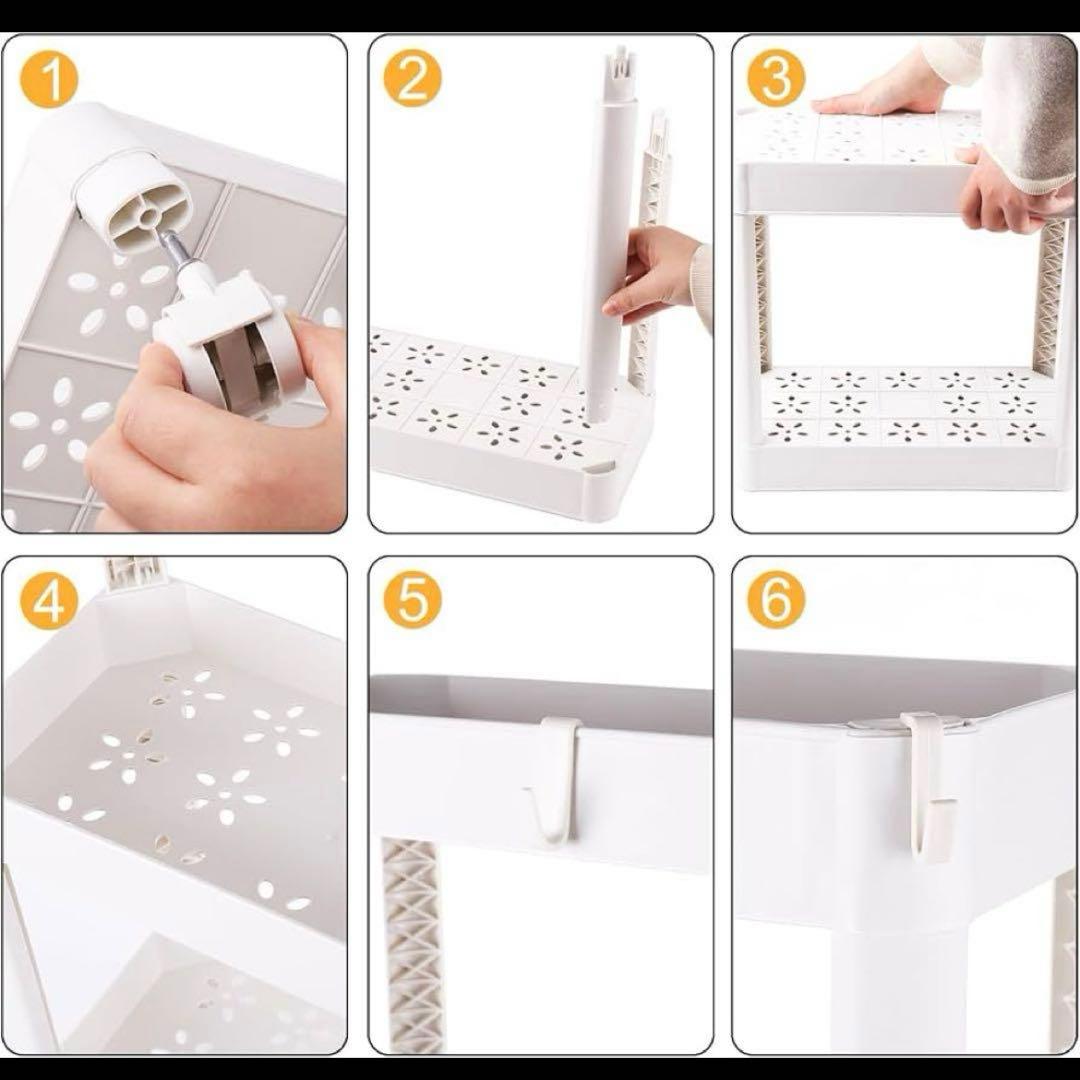 1
2
3
4
5
6