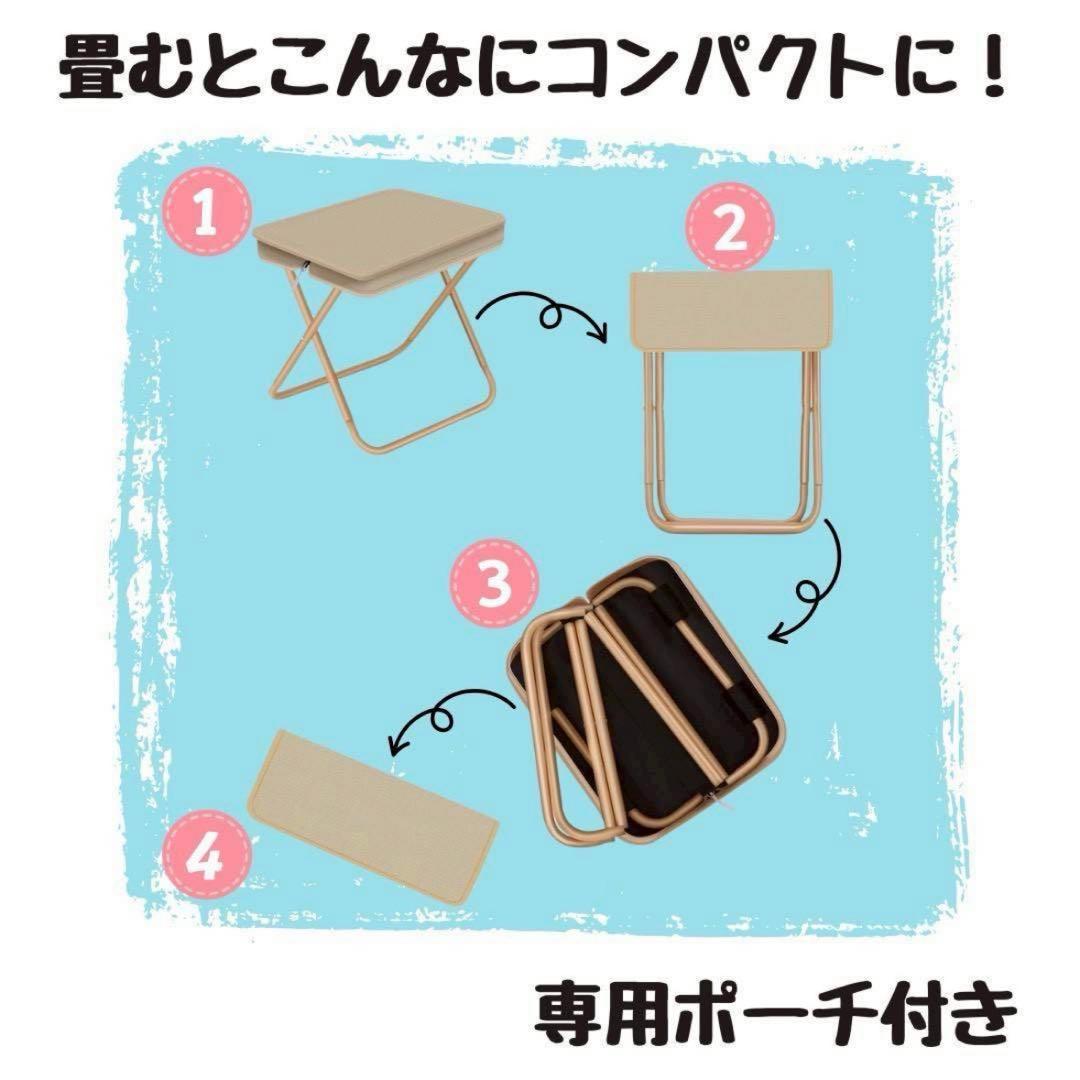 畳むとこんなにコンパクトに！

1

2

3

4

専用ポーチ付き