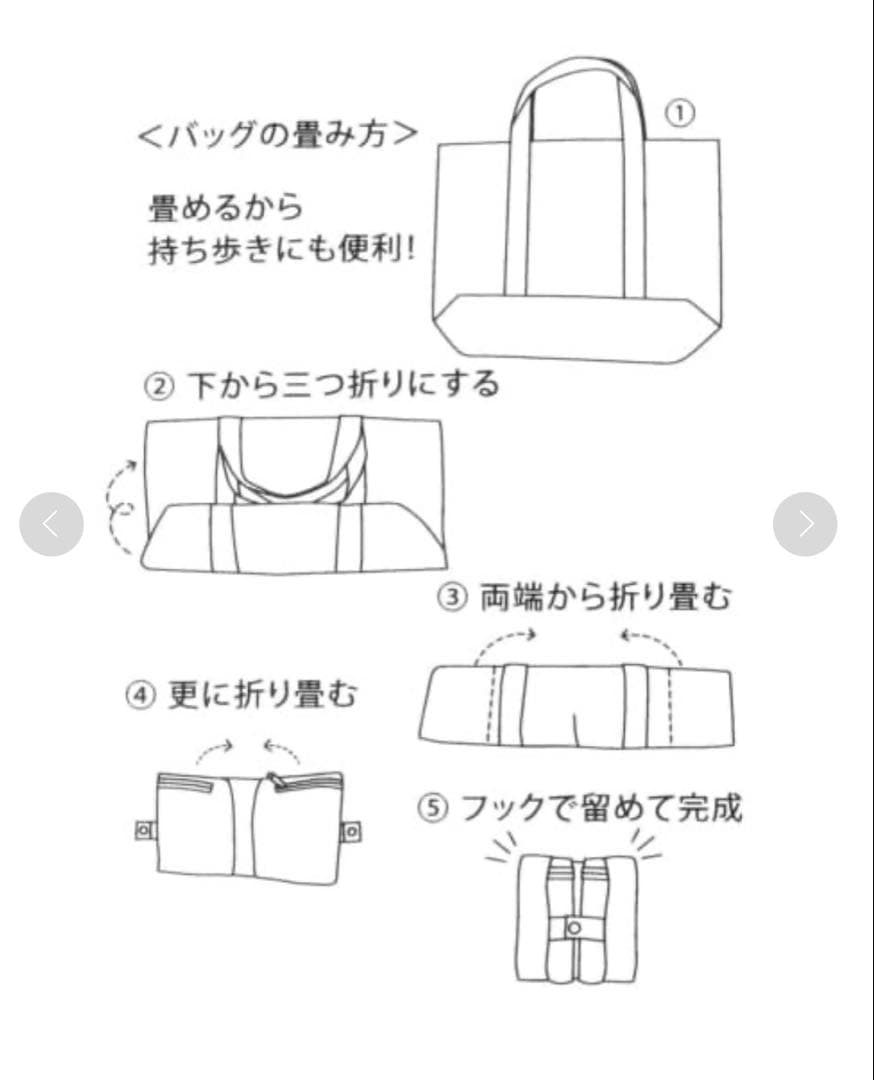 ＜バッグの畳み方＞

畳めるから
持ち歩きにも便利!

①

② 下から三つ折りにする

③ 両端から折り畳む

④ 更に折り畳む

⑤ フックで留めて完成