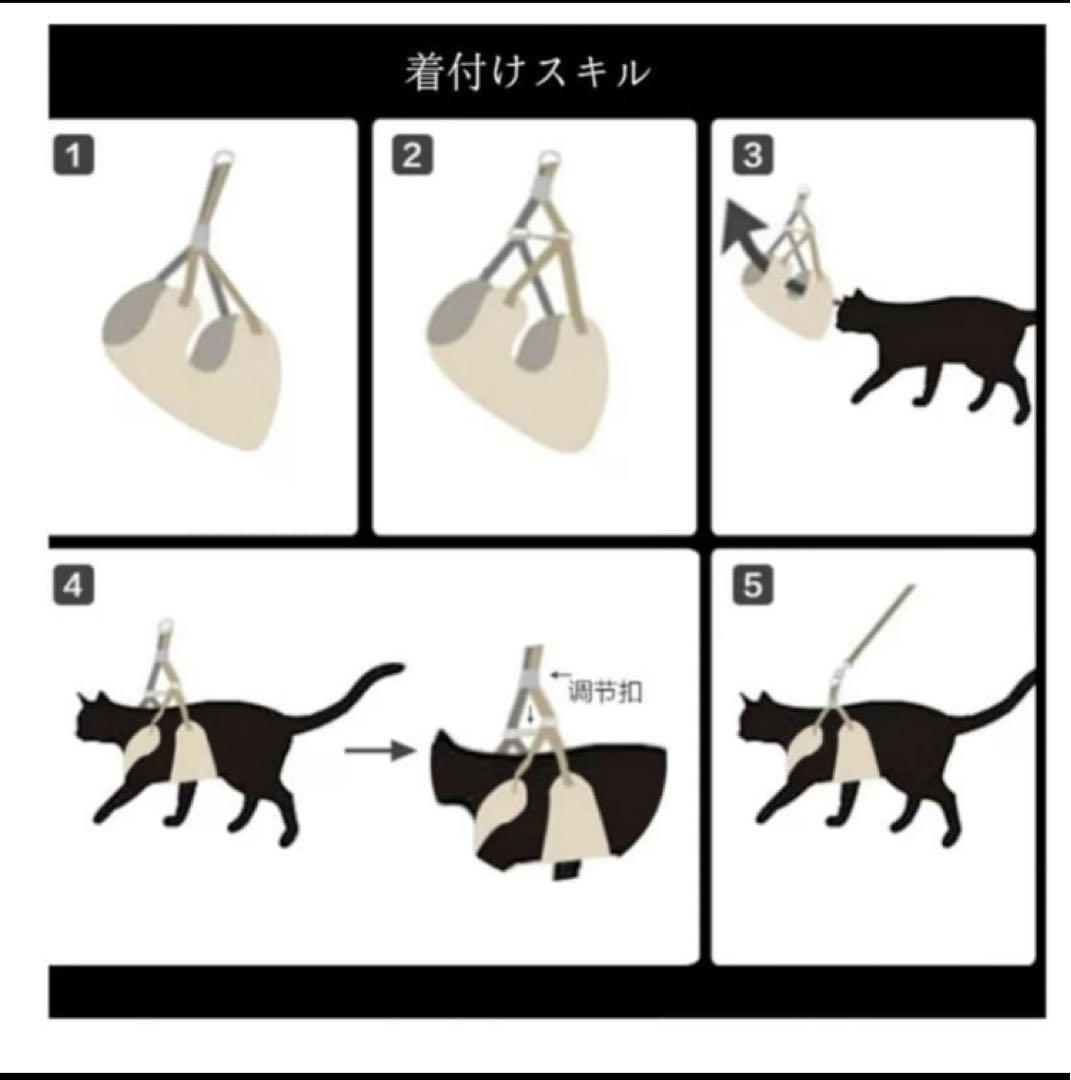 着付けスキル

1

2

3

4

调节扣

5