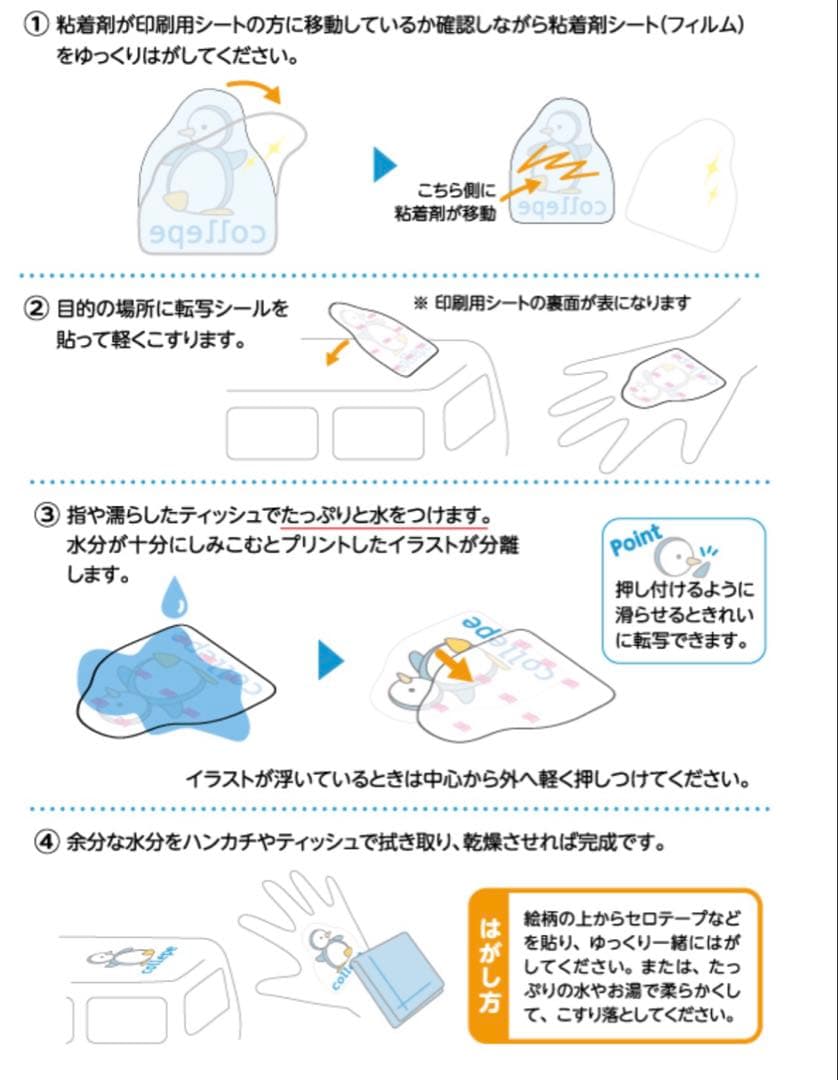 ① 粘着剤が印刷用シートの方に移動しているか確認しながら粘着剤シート(フィルム)をゆっくりはがしてください。

collepe

こちら側に粘着剤が移動

collepe

② 目的の場所に転写シールを貼って軽くこすります。

※ 印刷用シートの裏面が表になります

③ 指や濡らしたティッシュでたっぷりと水をつけます。水分が十分にしみこむとプリントしたイラストが分離します。

Point

押し付けるように滑らせるときれいに転写できます。

collepe

collepe

イラストが浮いているときは中心から外へ軽く押しつけてください。

④ 余分な水分をハンカチやティッシュで拭き取り、乾燥させれば完成です。

collepe

collepe

はがし方

絵柄の上からセロテープなどを貼り、ゆっくり一緒にはがしてください。または、たっぷりの水やお湯で柔らかくして、こすり落としてください。