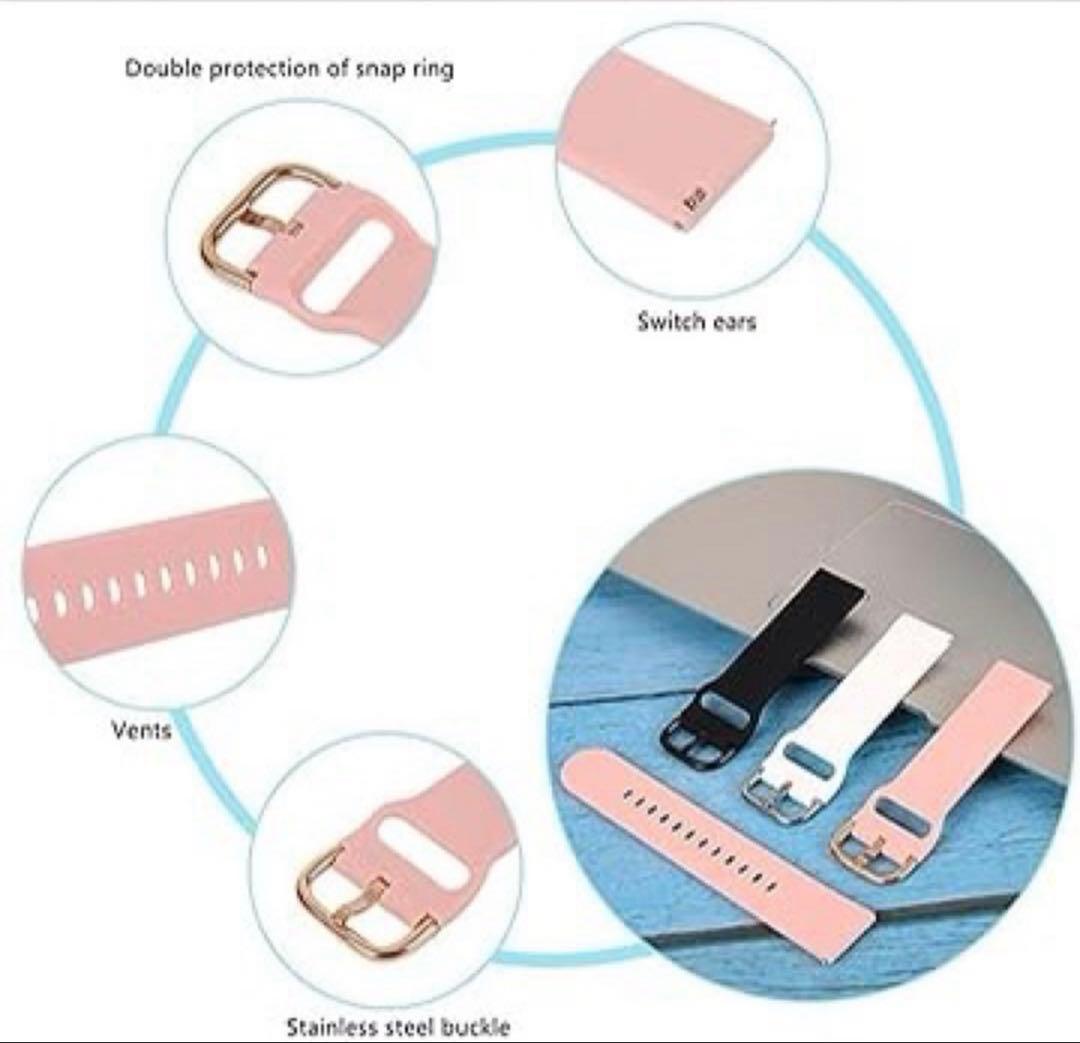 Double protection of snap ring

Switch ears

Vents

Stainless steel buckle