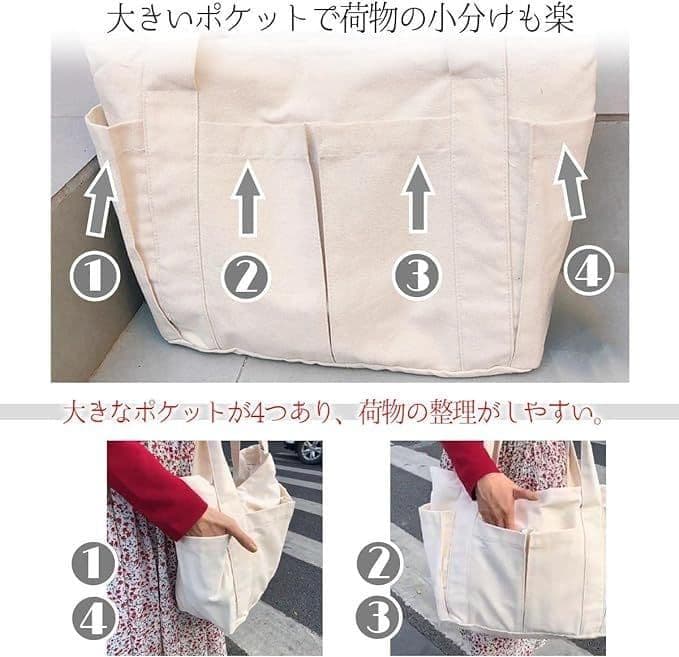 大きいポケットで荷物の小分けも楽

①

②

③

④

大きなポケットが4つあり、荷物の整理がしやすい。

①

④

②

③