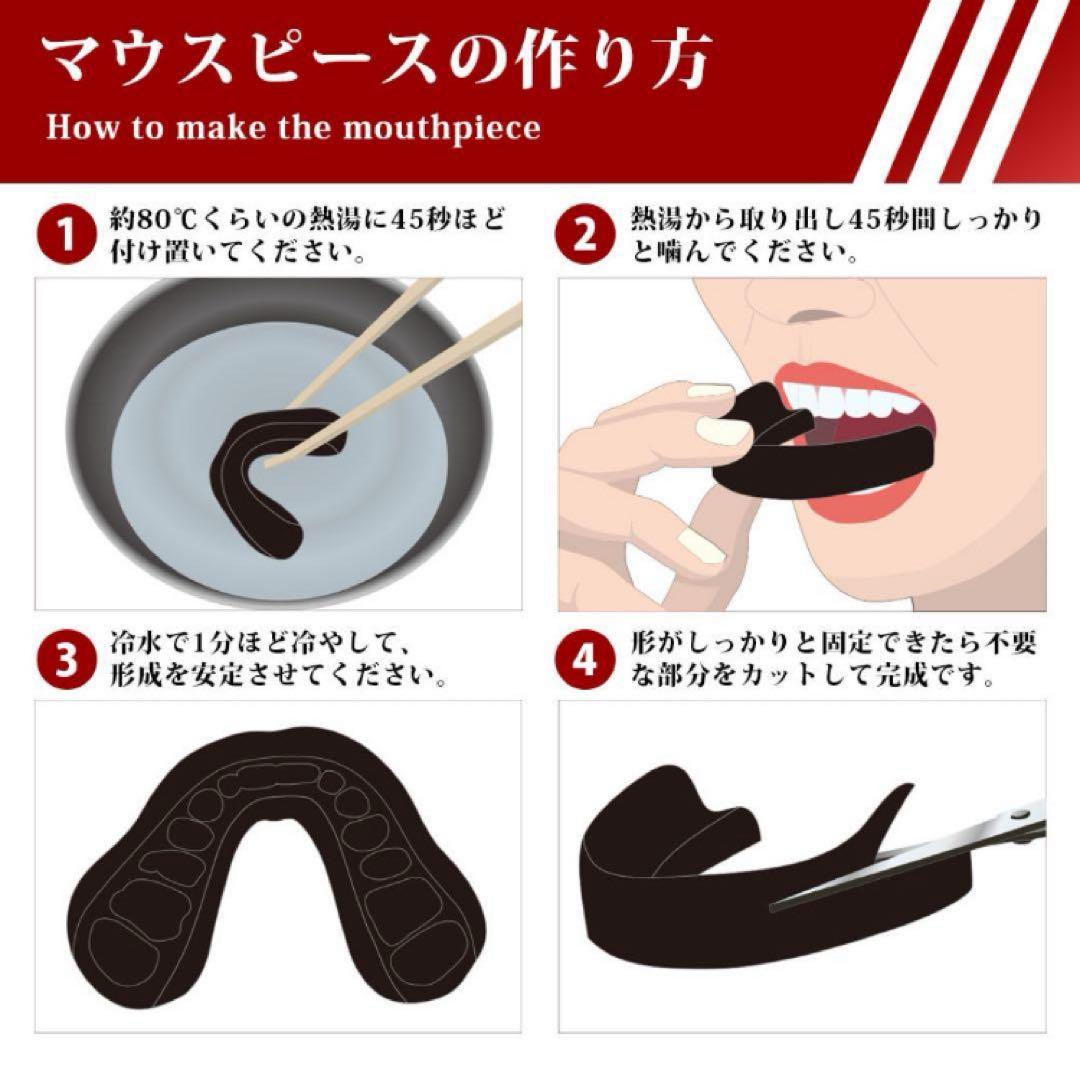 マウスピースの作り方

How to make the mouthpiece

1 約80℃くらいの熱湯に45秒ほど付け置いてください。

2 熱湯から取り出し45秒間しっかりと噛んでください。

3 冷水で1分ほど冷やして、形成を安定させてください。

4 形がしっかりと固定できたら不要な部分をカットして完成です。