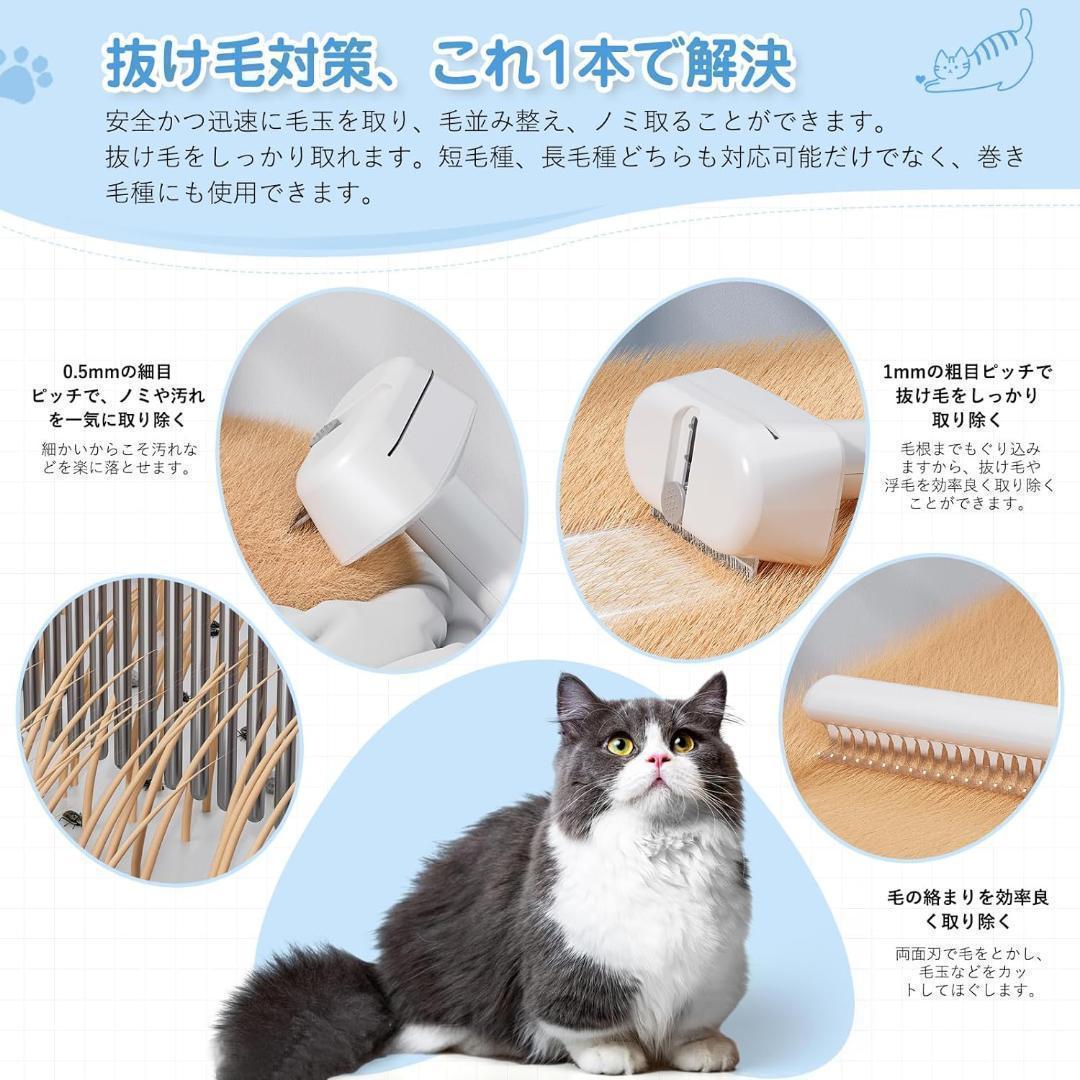 抜け毛対策、これ1本で解決

安全かつ迅速に毛玉を取り、毛並み整え、ノミ取ることができます。抜け毛をしっかり取れます。短毛種、長毛種どちらも対応可能だけでなく、巻き毛種にも使用できます。

0.5mmの細目ピッチで、ノミや汚れを一気に取り除く

細かいからこそ汚れなどを楽に落とせます。

1mmの粗目ピッチで抜け毛をしっかり取り除く

毛根までもぐり込みますから、抜け毛や浮毛を効率良く取り除くことができます。

毛の絡まりを効率良く取り除く

両面刃で毛をとかし、毛玉などをカットしてほぐします。