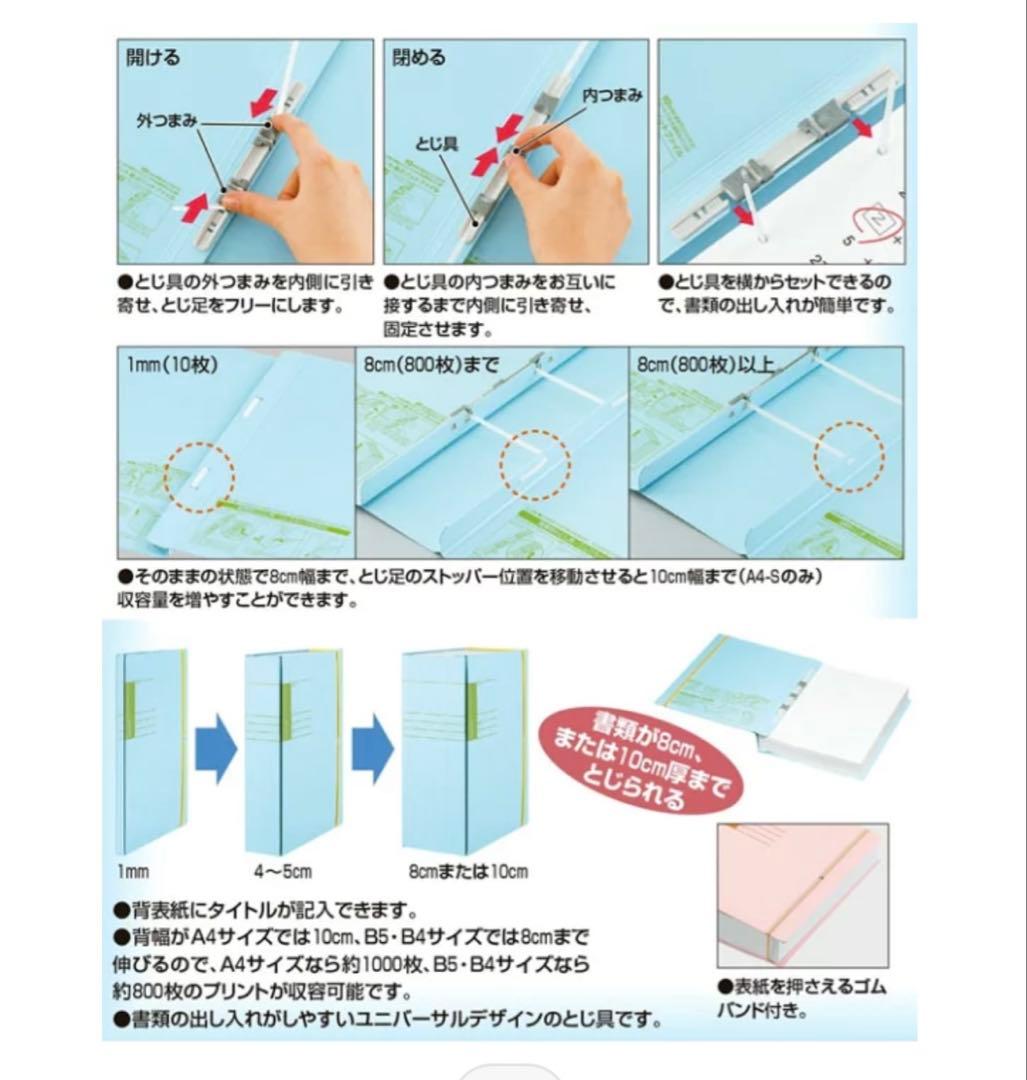 開ける

外つまみ

●とじ具の外つまみを内側に引き寄せ、とじ足をフリーにします。

閉める

内つまみ

とじ具

●とじ具の内つまみをお互いに接するまで内側に引き寄せ、固定させます。

●とじ具を横からセットできるので、書類の出し入れが簡単です。

1mm（10枚）

8cm（800枚）まで

8cm（800枚）以上

●そのままの状態で8cm幅まで、とじ足のストッパー位置を移動させると10cm幅まで（A4-Sのみ）収容量を増やすことができます。

1mm

4～5cm

8cmまたは10cm

書類が8cm、または10cm厚までとじられる

●背表紙にタイトルが記入できます。
●背幅がA4サイズでは10cm、B5・B4サイズでは8cmまで伸びるので、A4サイズなら約1000枚、B5・B4サイズなら約800枚のプリントが収容可能です。
●書類の出し入れがしやすいユニバーサルデザインのとじ具です。

●表紙を押さえるゴムバンド付き。