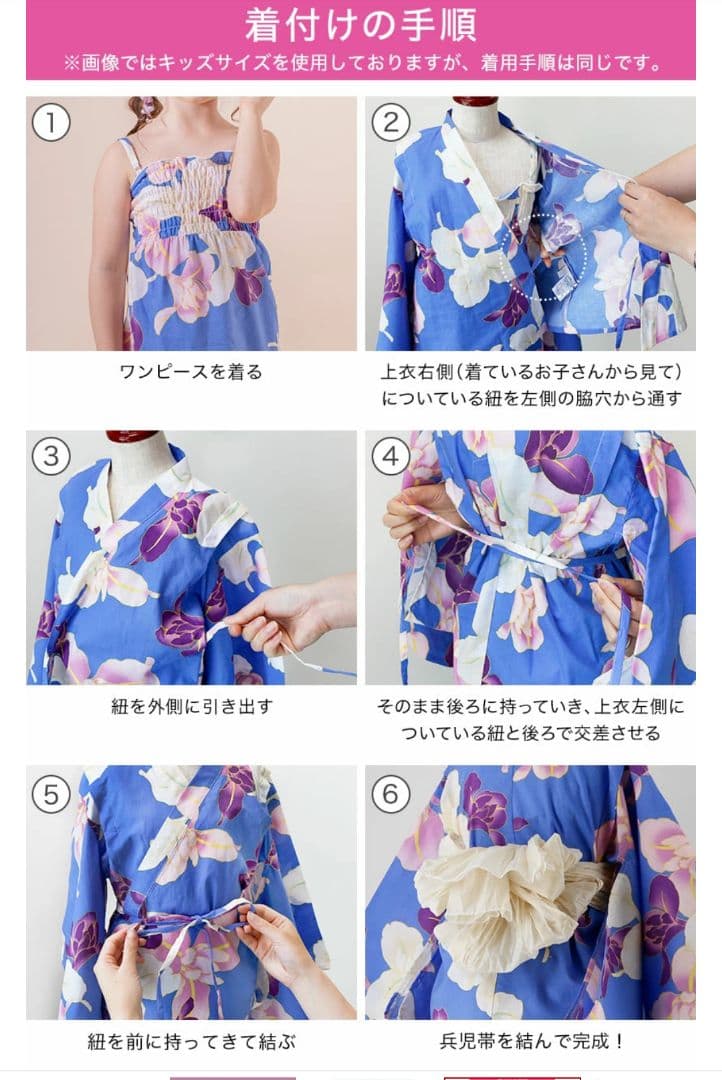 着付けの手順

※画像ではキッズサイズを使用しておりますが、着用手順は同じです。

①

ワンピースを着る

②

上衣右側（着ているお子さんから見て）についている紐を左側の脇穴から通す

③

紐を外側に引き出す

④

そのまま後ろに持っていき、上衣左側についている紐と後ろで交差させる

⑤

紐を前に持ってきて結ぶ

⑥

兵児帯を結んで完成！