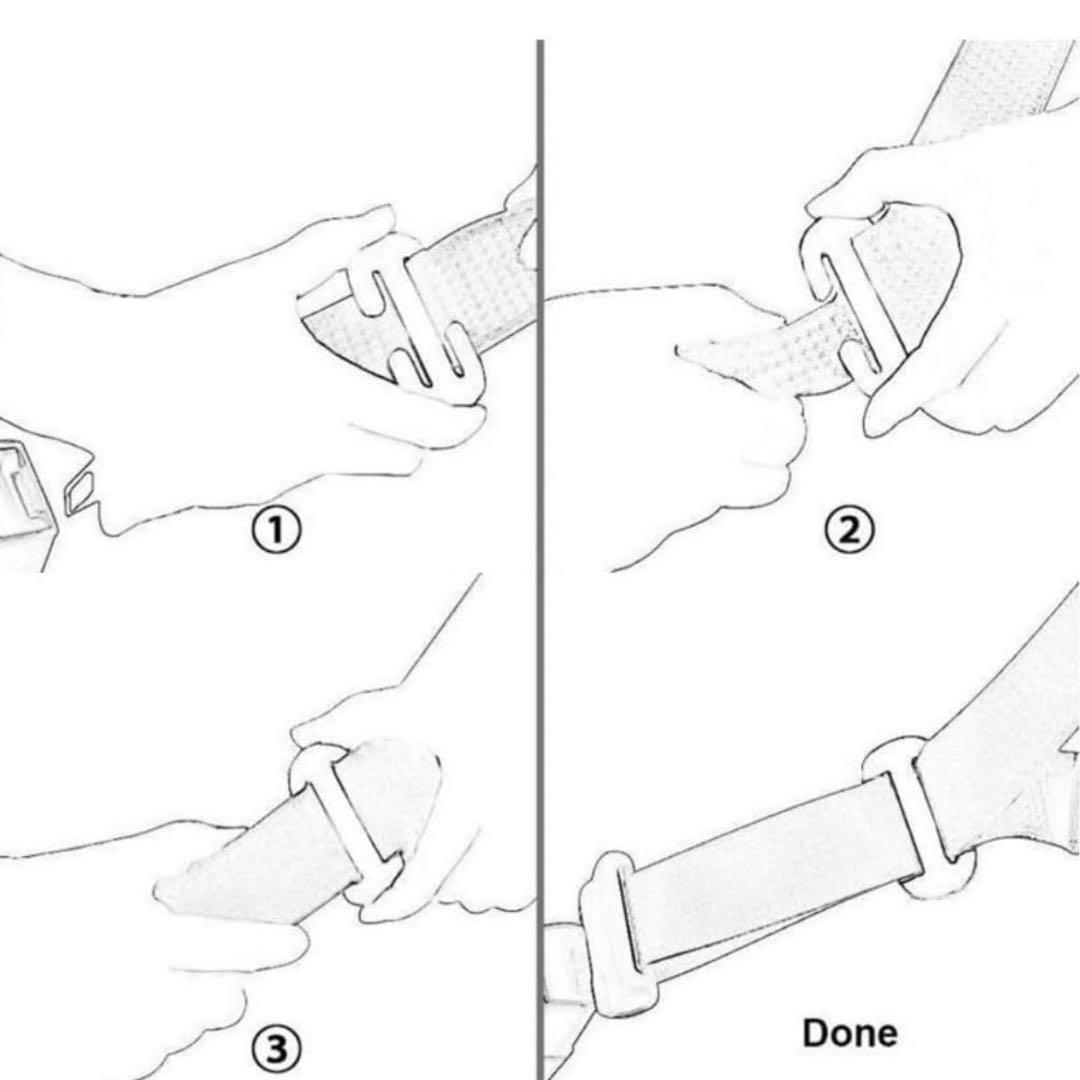 ①

②

③

Done