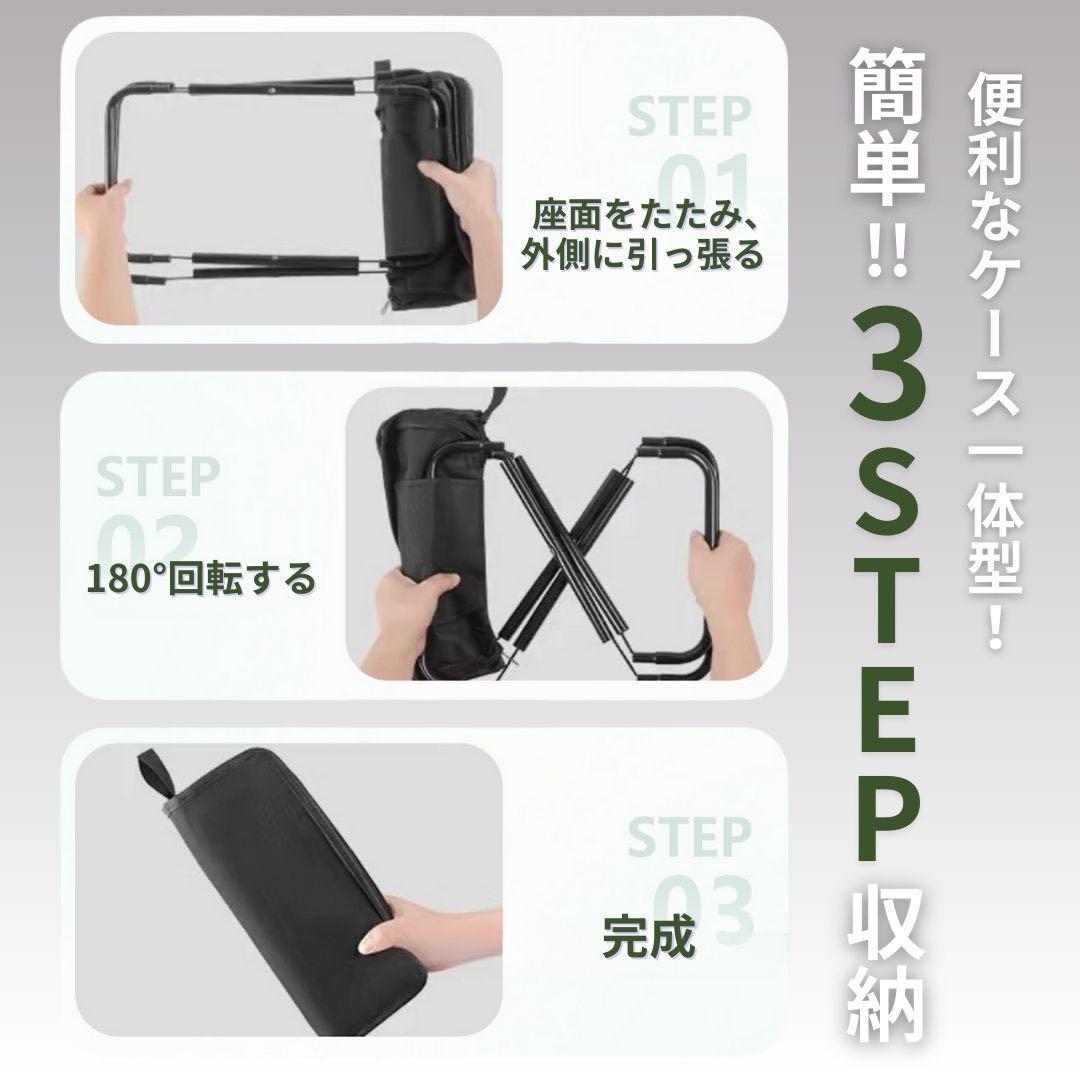 便利なケース一体型!

簡単!! 3STEP収納

STEP 01
座面をたたみ、外側に引っ張る

STEP 02
180°回転する

STEP 03
完成