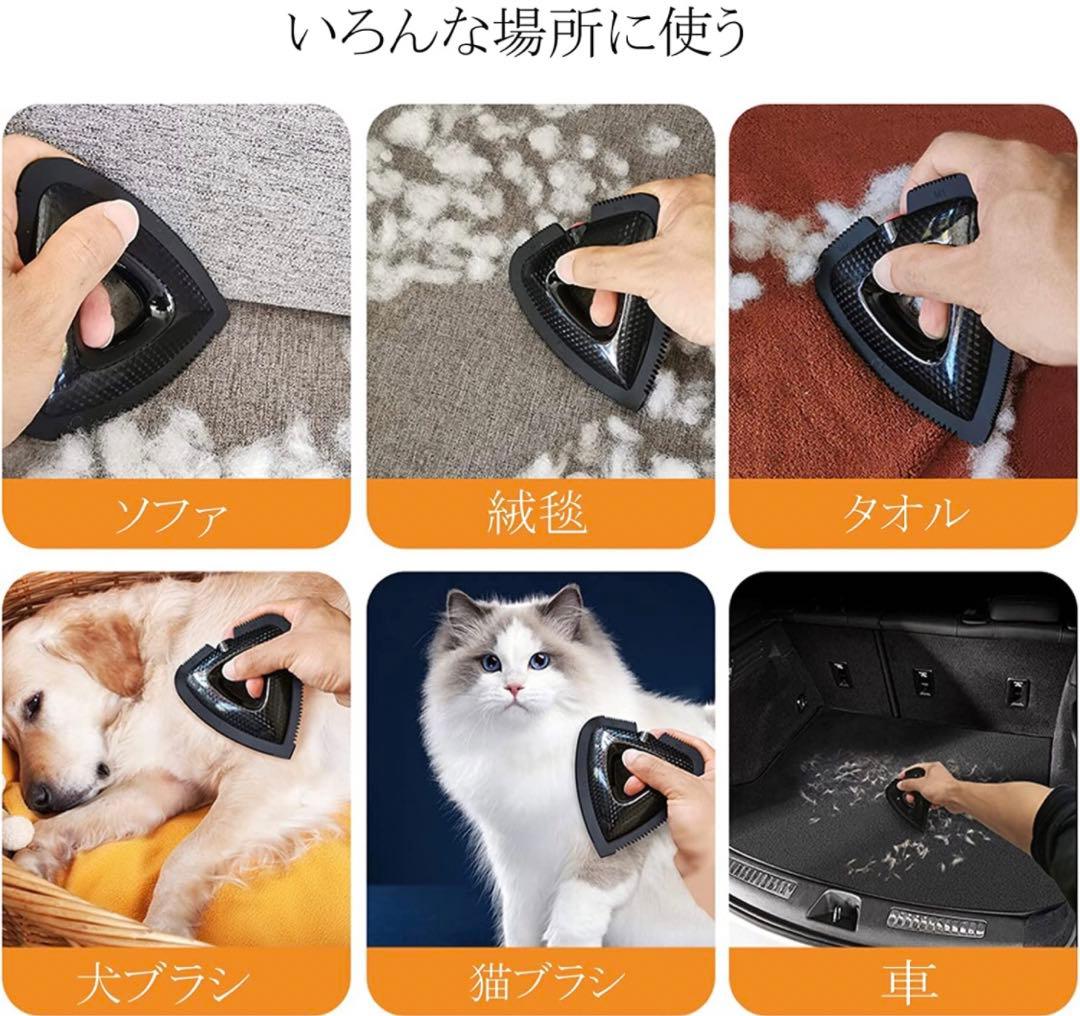 いろんな場所に使う

ソファ

絨毯

タオル

犬ブラシ

猫ブラシ

車