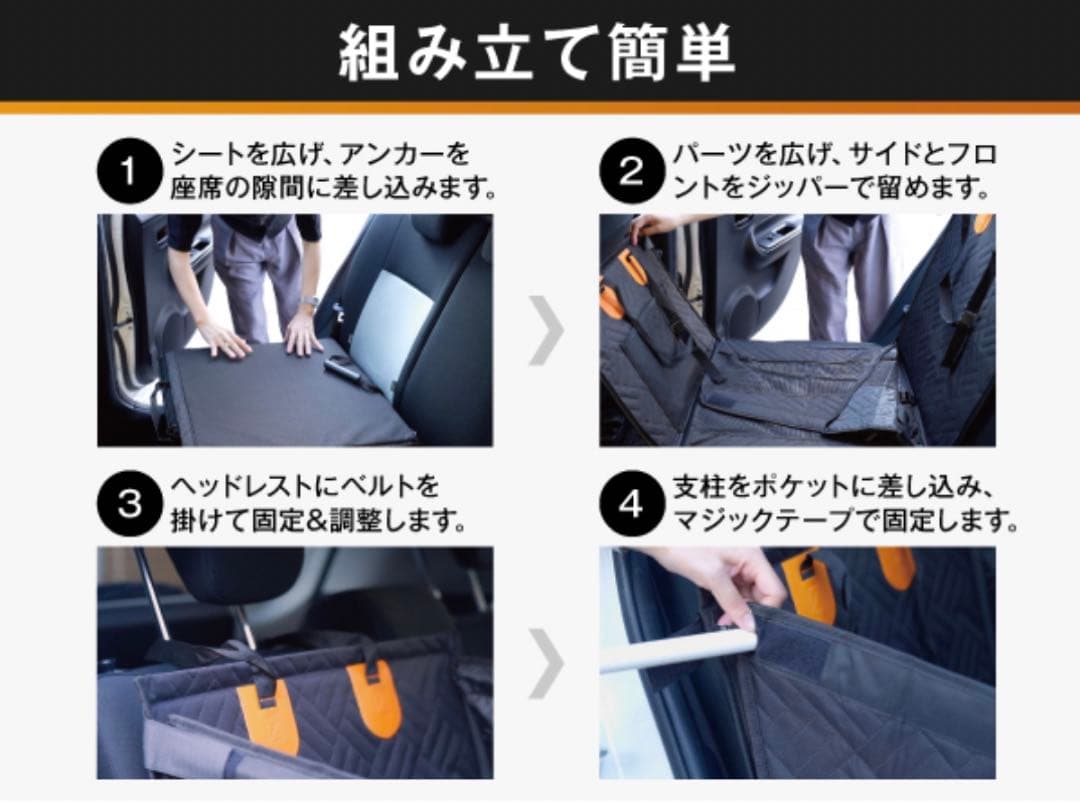 組み立て簡単

1 シートを広げ、アンカーを座席の隙間に差し込みます。

2 パーツを広げ、サイドとフロントをジッパーで留めます。

3 ヘッドレストにベルトを掛けて固定&調整します。

4 支柱をポケットに差し込み、マジックテープで固定します。