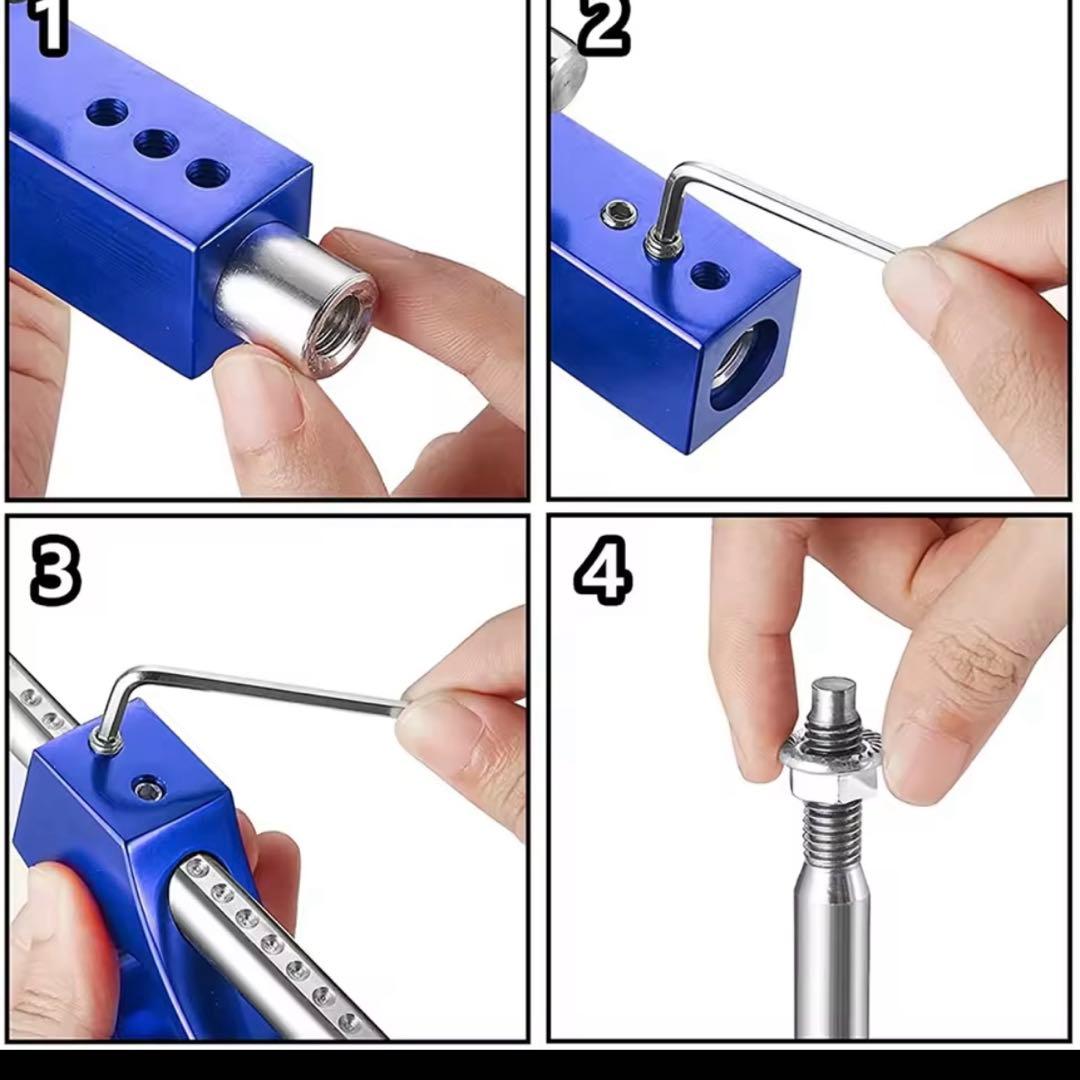 1

2

3

4