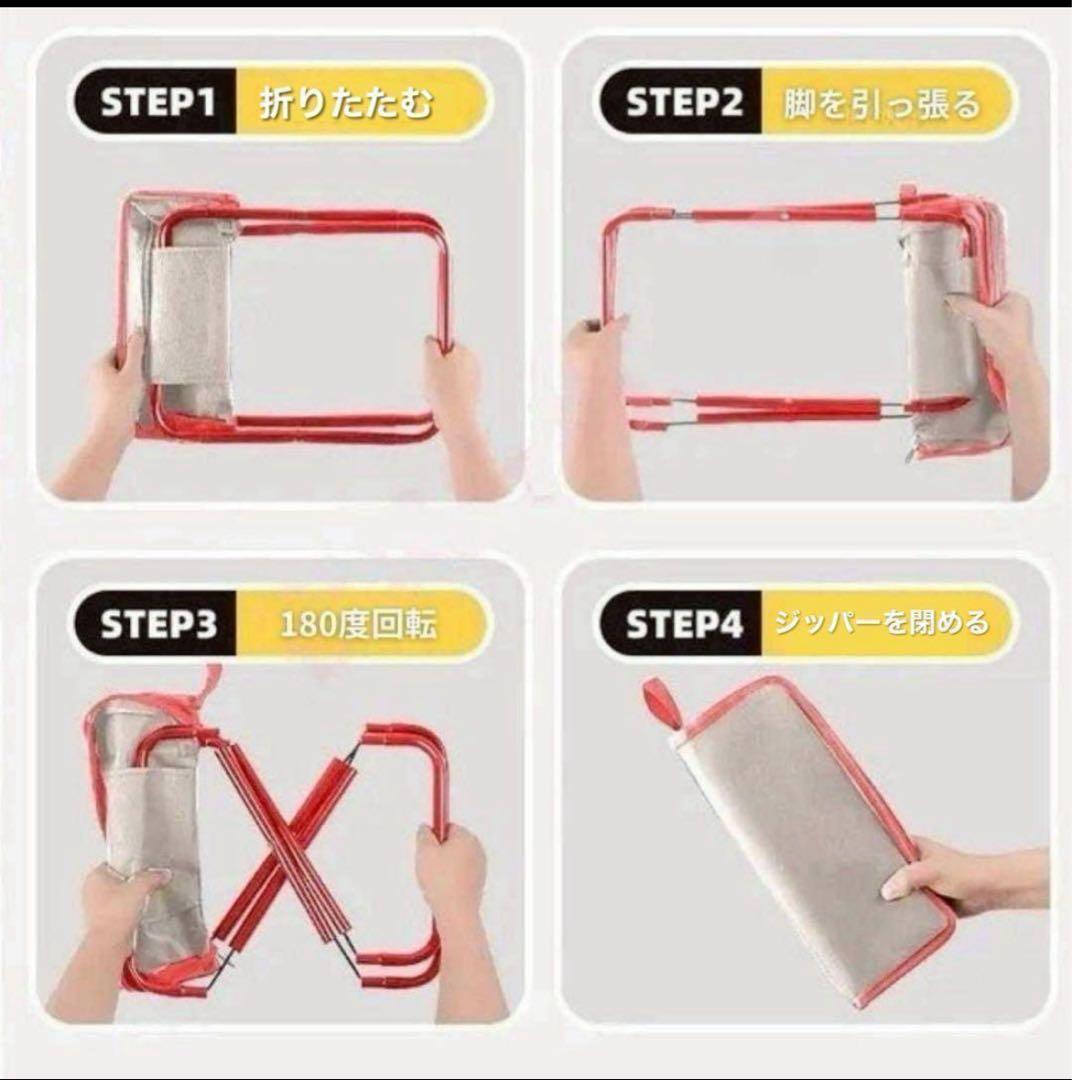 STEP1 折りたたむ

STEP2 脚を引っ張る

STEP3 180度回転

STEP4 ジッパーを閉める