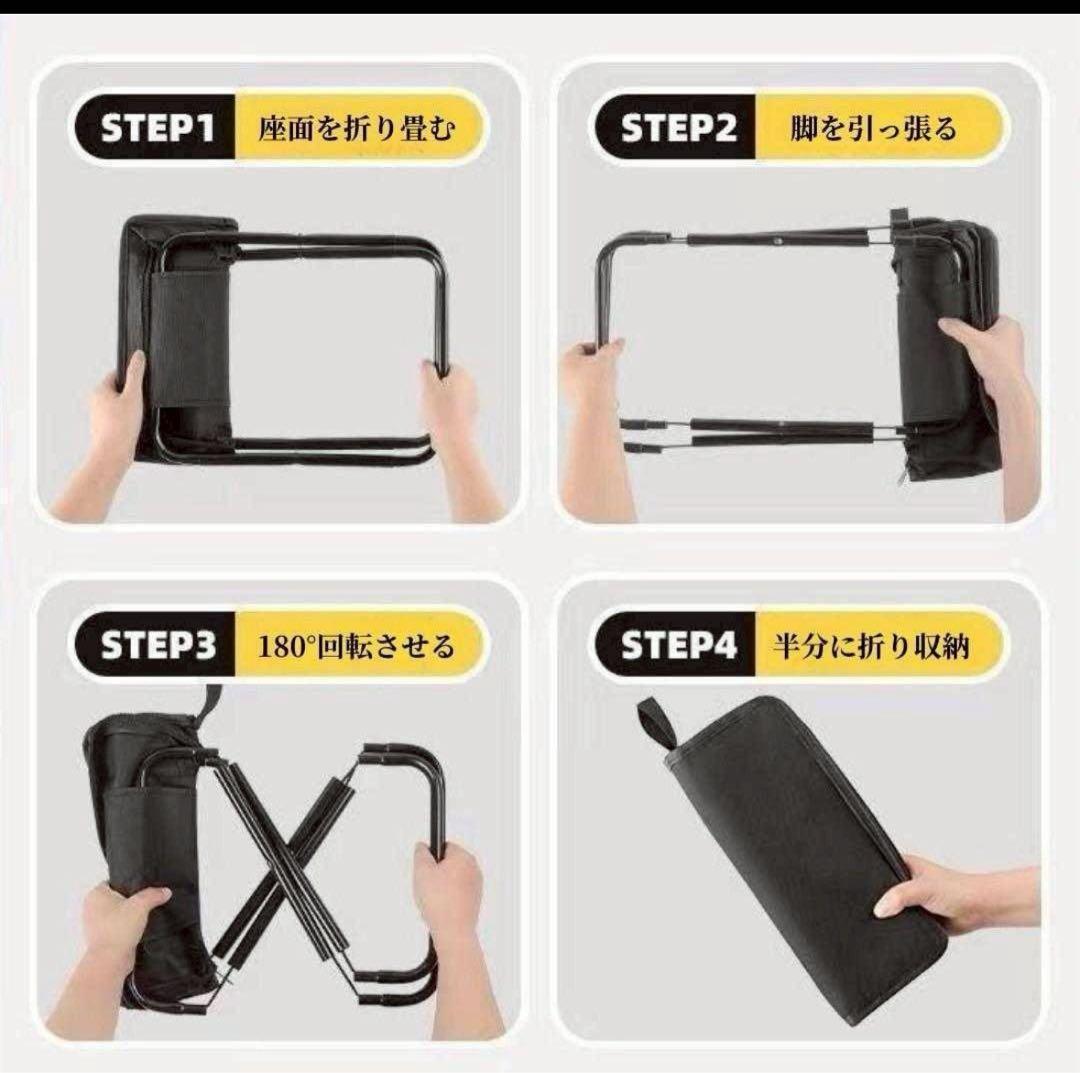 STEP1 座面を折り畳む

STEP2 脚を引っ張る

STEP3 180°回転させる

STEP4 半分に折り収納