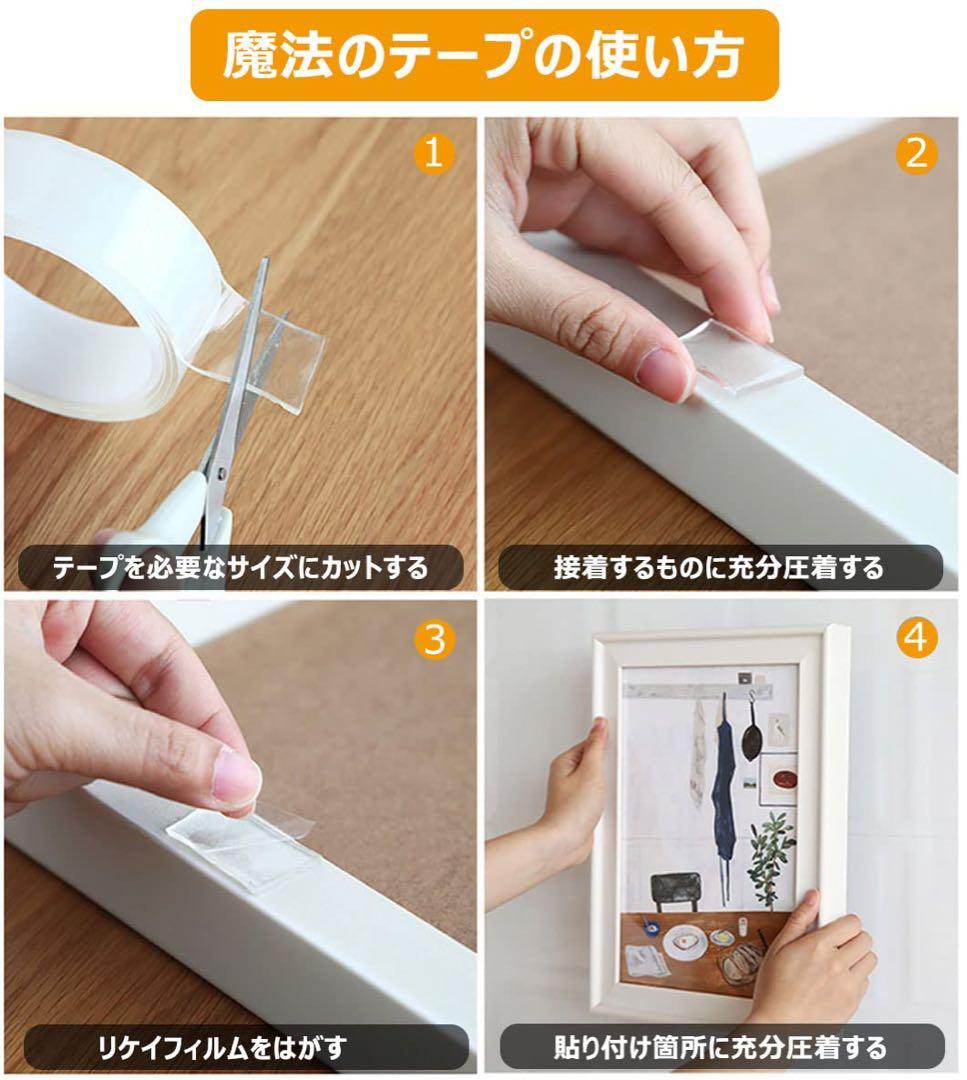 魔法のテープの使い方

1
テープを必要なサイズにカットする

2
接着するものに充分圧着する

3
リケイフィルムをはがす

4
貼り付け箇所に充分圧着する