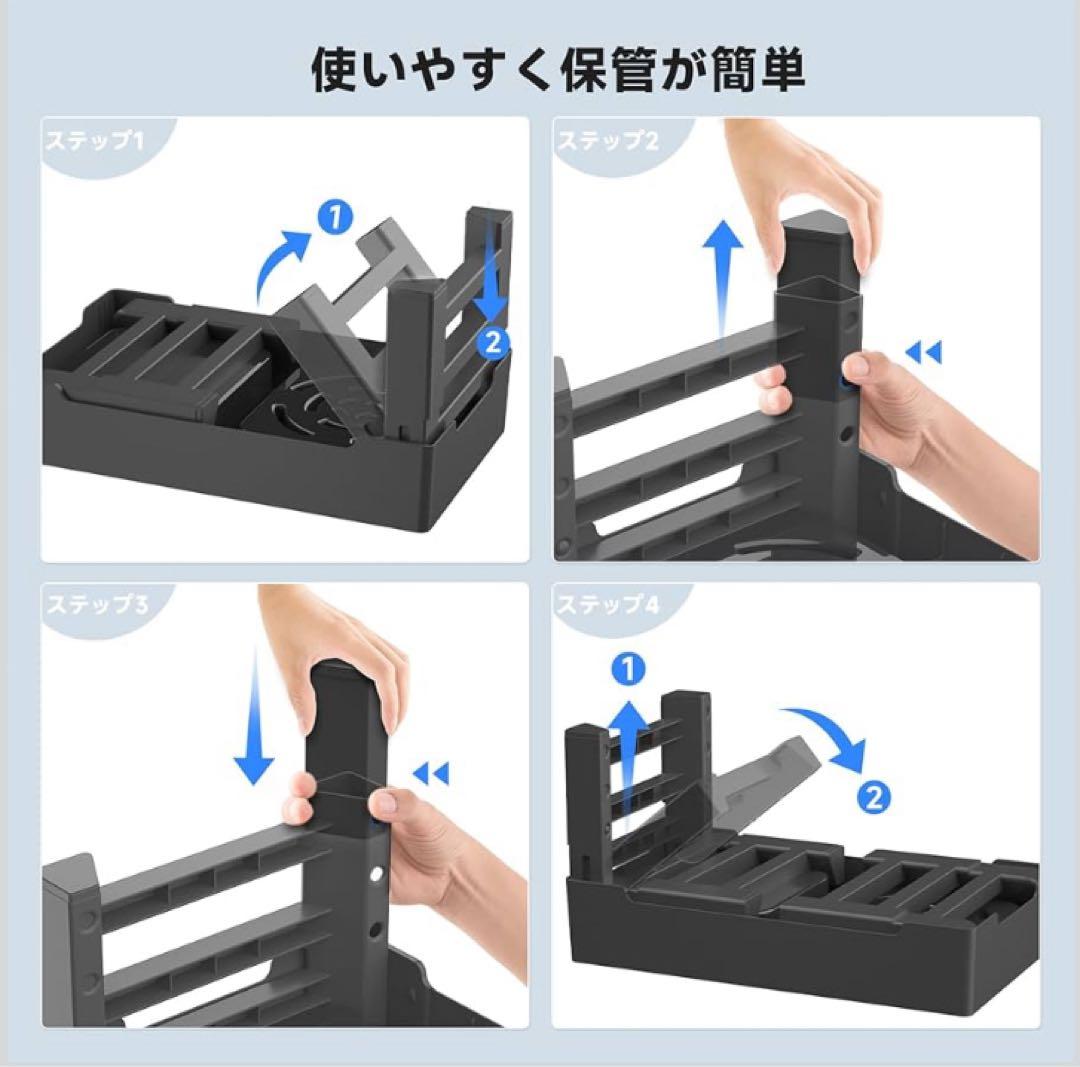 使いやすく保管が簡単

ステップ1
1
2

ステップ2

ステップ3

ステップ4
1
2