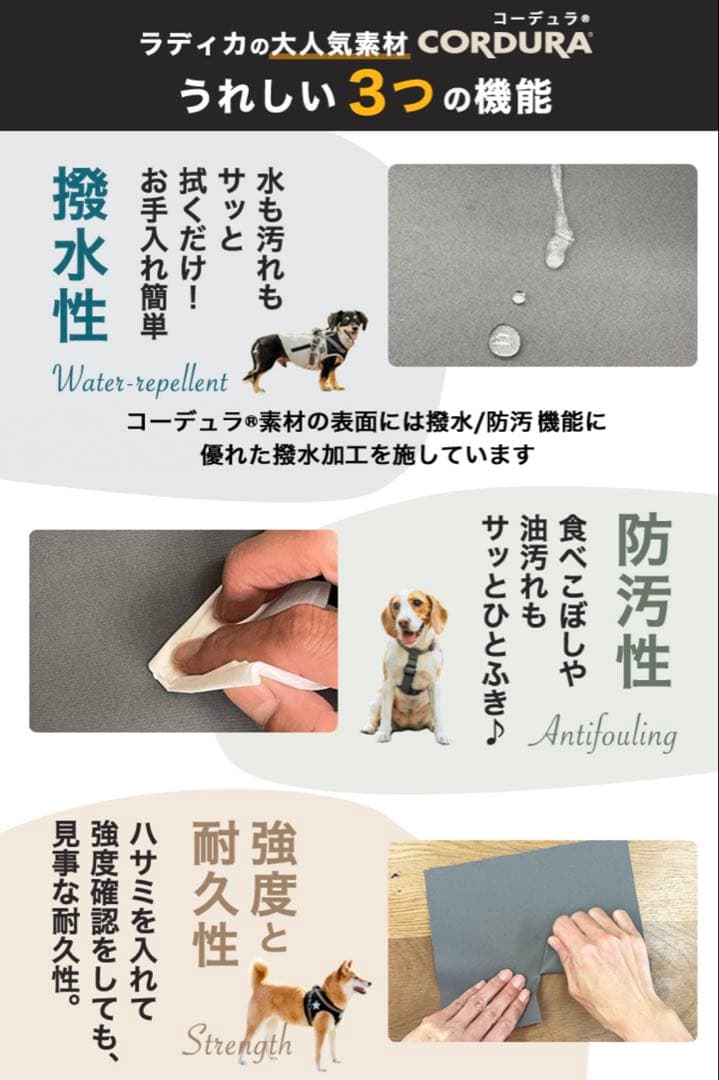 ラディカの大人気素材 コーデュラ® CORDURA®
うれしい3つの機能

撥水性
水も汚れもサッと拭くだけ！お手入れ簡単
Water-repellent

コーデュラ®素材の表面には撥水/防汚 機能に優れた撥水加工を施しています

防汚性
食べこぼしや油汚れもサッとひとふき♪
Antifouling

強度と耐久性
ハサミを入れて強度確認をしても、見事な耐久性。
Strength