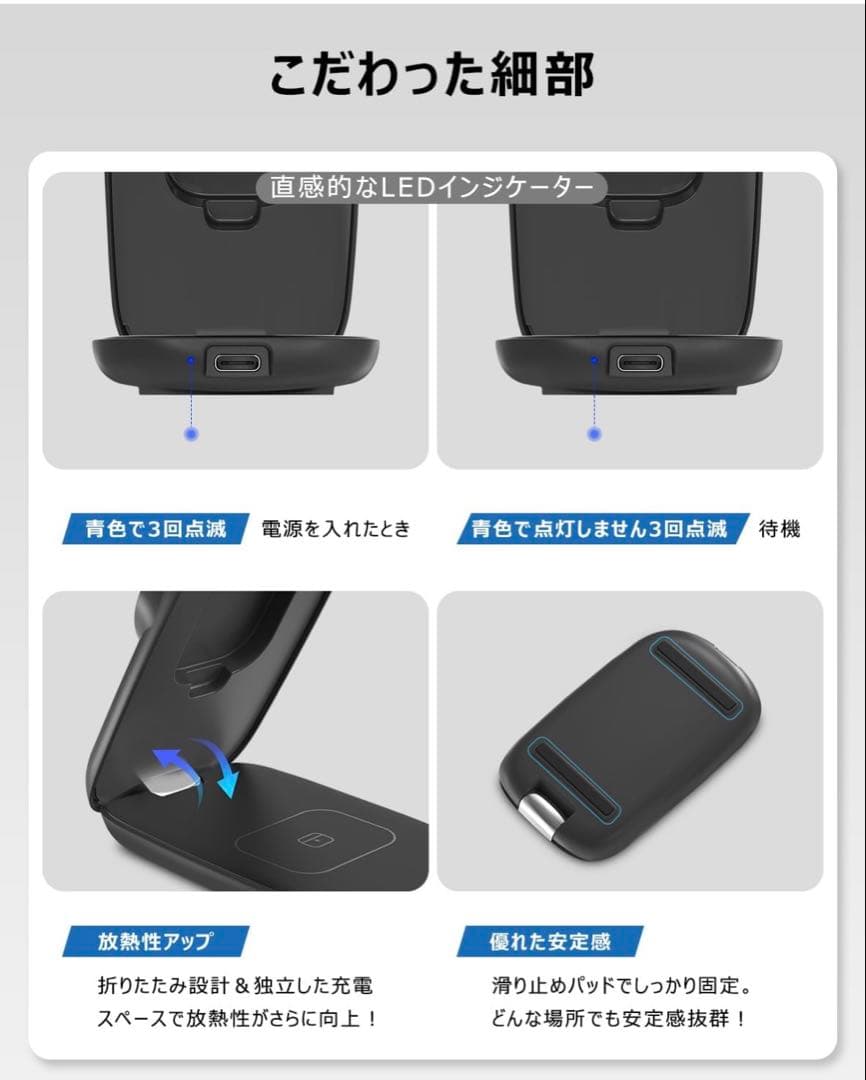 こだわった細部

直感的なLEDインジケーター

青色で3回点滅 電源を入れたとき

青色で点灯しません3回点滅 待機

放熱性アップ

折りたたみ設計＆独立した充電スペースで放熱性がさらに向上！

優れた安定感

滑り止めパッドでしっかり固定。どんな場所でも安定感抜群！