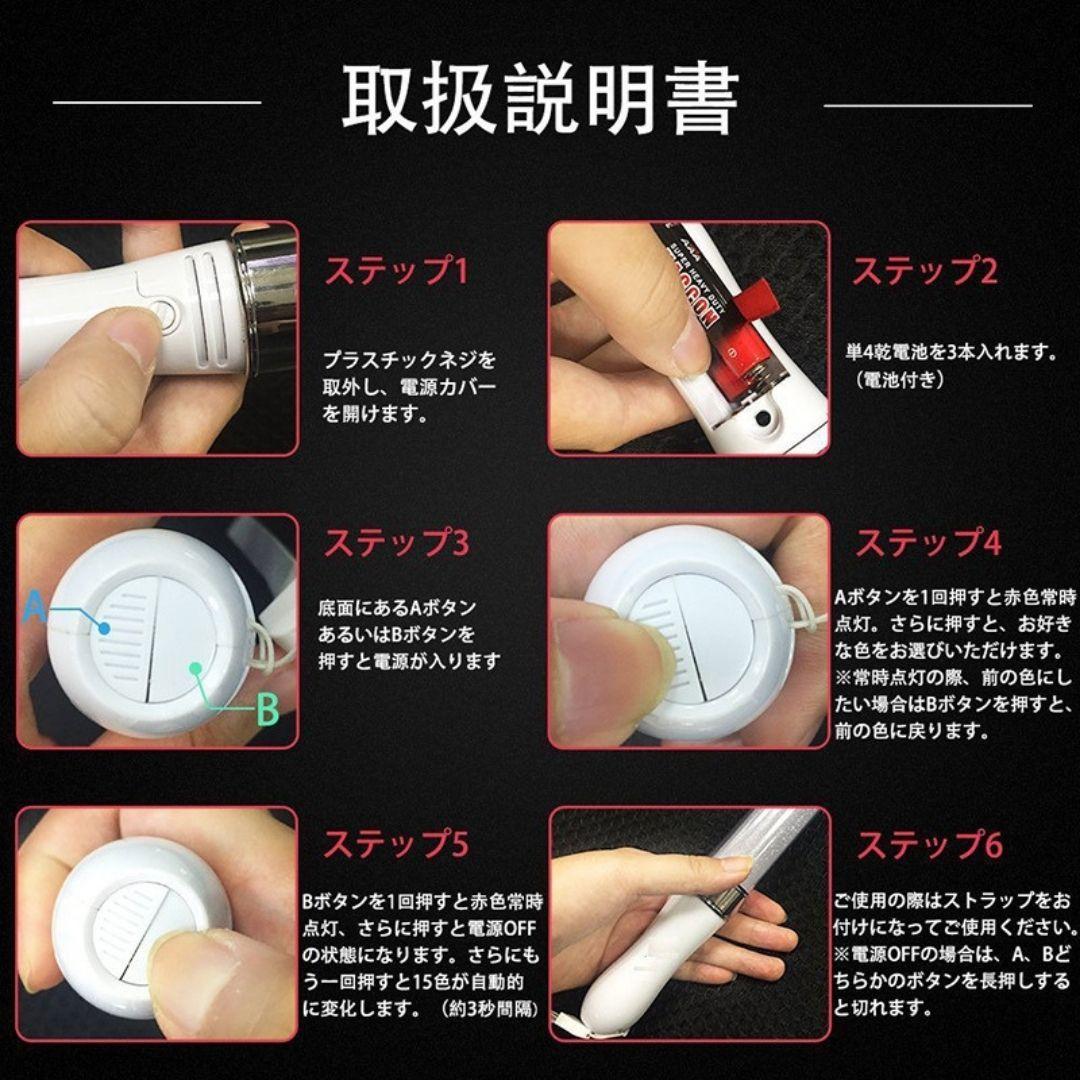 取扱説明書

ステップ1

プラスチックネジを取外し、電源カバーを開けます。

ステップ2

単4乾電池を3本入れます。（電池付き）

ステップ3

A

B

底面にあるAボタンあるいはBボタンを押すと電源が入ります

ステップ4

Aボタンを1回押すと赤色常時点灯。さらに押すと、お好きな色をお選びいただけます。※常時点灯の際、前の色にしたい場合はBボタンを押すと、前の色に戻ります。

ステップ5

Bボタンを1回押すと赤色常時点灯、さらに押すと電源OFFの状態になります。さらにもう一回押すと15色が自動的に変化します。（約3秒間隔）

ステップ6

ご使用の際はストラップをお付けになってご使用ください。※電源OFFの場合は、A、Bどちらかのボタンを長押しすると切れます。