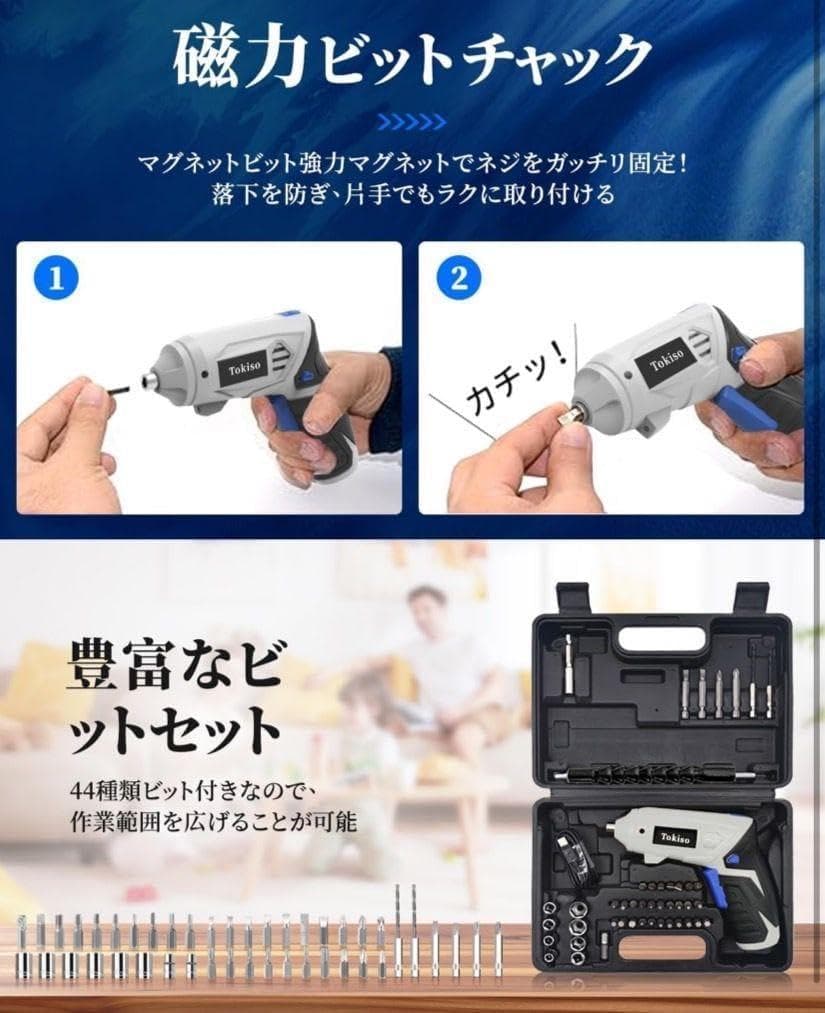 磁力ビットチャック

マグネットビット強力マグネットでネジをガッチリ固定！
落下を防ぎ、片手でもラクに取り付ける

1

Tokiso

2

カチッ！

Tokiso

豊富なビットセット

44種類ビット付きなので、
作業範囲を広げることが可能

Tokiso