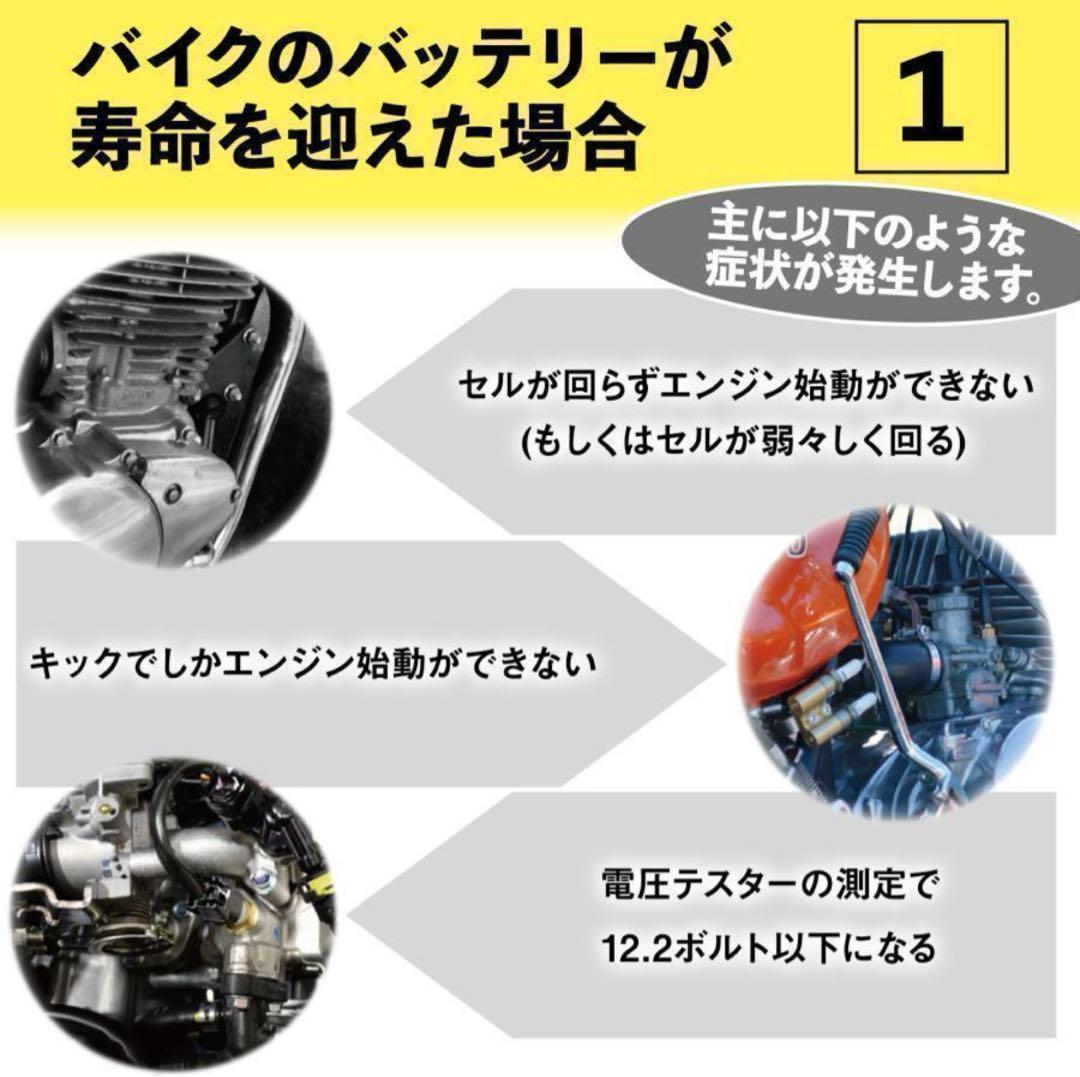 バイクのバッテリーが寿命を迎えた場合

1

主に以下のような症状が発生します。

セルが回らずエンジン始動ができない
(もしくはセルが弱々しく回る)

キックでしかエンジン始動ができない

電圧テスターの測定で
12.2ボルト以下になる