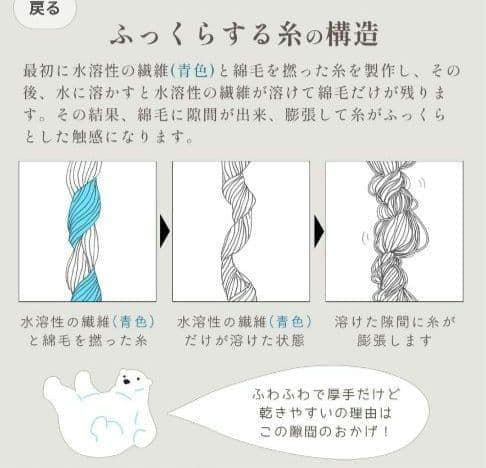 戻る

ふっくらする糸の構造

最初に水溶性の繊維(青色)と綿毛を撚った糸を製作し、その後、水に溶かすと水溶性の繊維が溶けて綿毛だけが残ります。その結果、綿毛に隙間が出来、膨張して糸がふっくらとした触感になります。

水溶性の繊維(青色)と綿毛を撚った糸

水溶性の繊維(青色)だけが溶けた状態

溶けた隙間に糸が膨張します

ふわふわで厚手だけど乾きやすいの理由はこの隙間のおかげ!