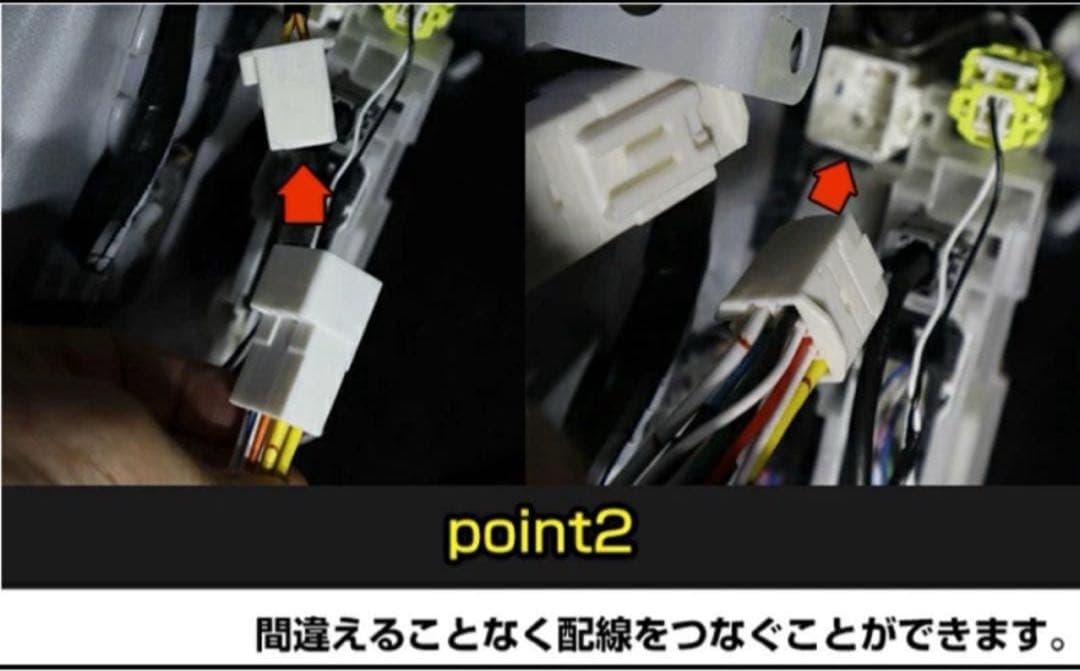 point2

間違えることなく配線をつなぐことができます。