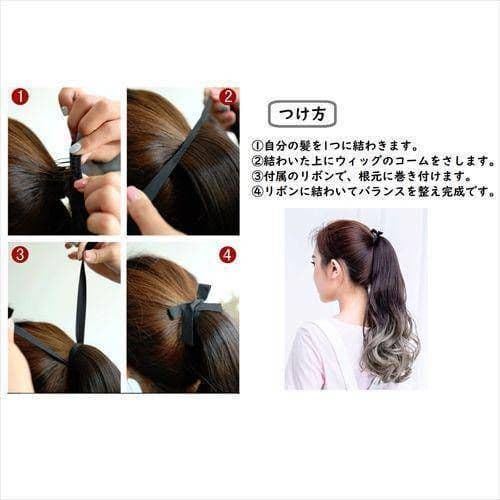 1

2

3

4

つけ方

①自分の髪を1つに結わきます。
②結わいた上にウィッグのコームをさします。
③付属のリボンで、根元に巻き付けます。
④リボンに結わいてバランスを整え完成です。