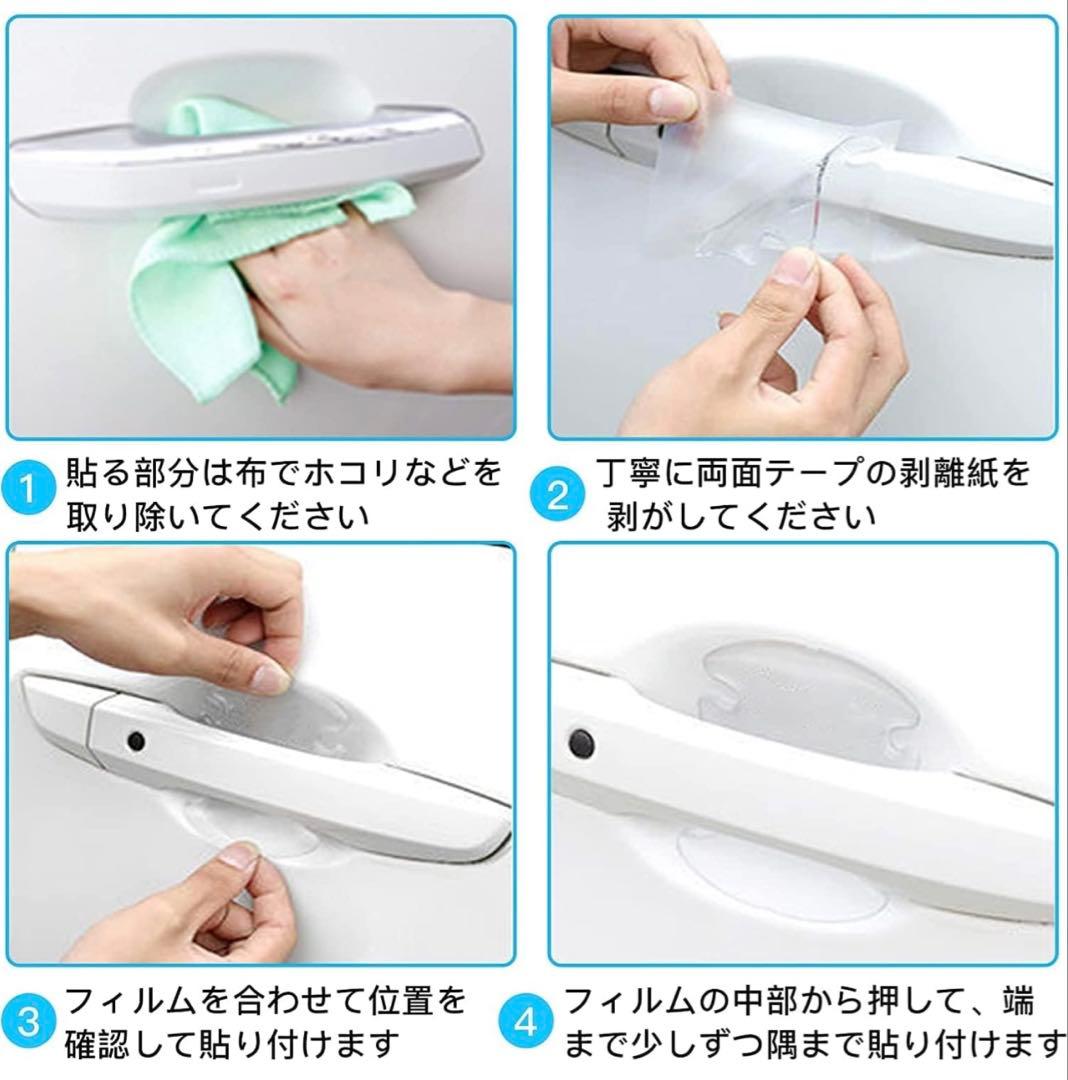 1 貼る部分は布でホコリなどを取り除いてください

2 丁寧に両面テープの剥離紙を剥がしてください

3 フィルムを合わせて位置を確認して貼り付けます

4 フィルムの中部から押して、端まで少しずつ隅まで貼り付けます