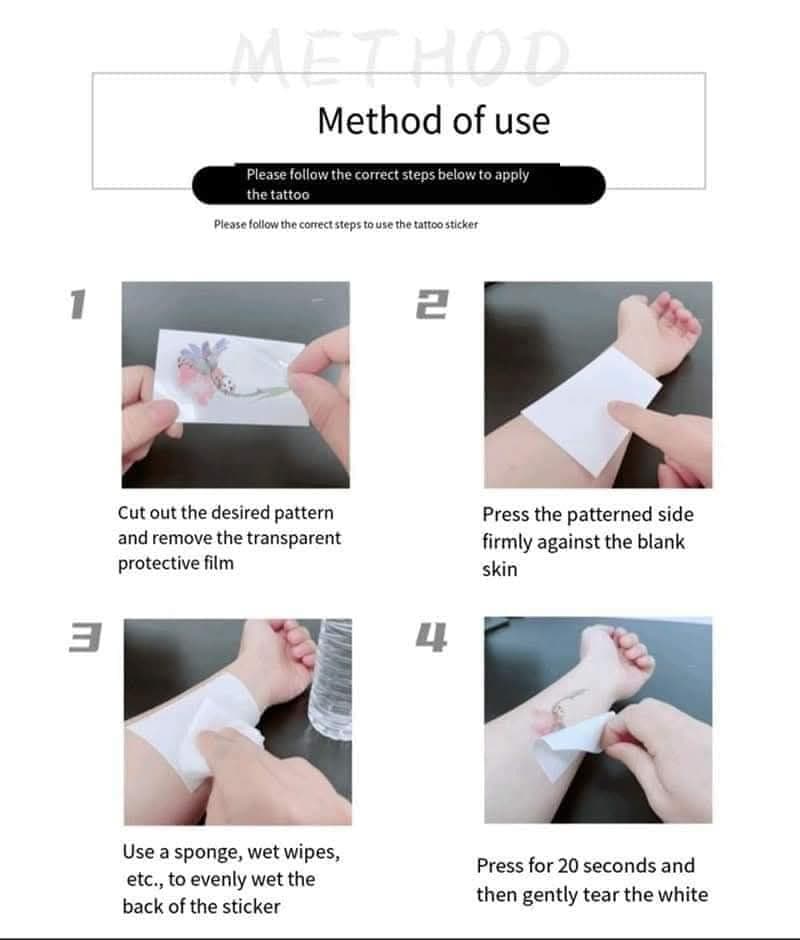 METHOD

Method of use

Please follow the correct steps below to apply the tattoo

Please follow the correct steps to use the tattoo sticker

1

Cut out the desired pattern and remove the transparent protective film

2

Press the patterned side firmly against the blank skin

3

Use a sponge, wet wipes, etc., to evenly wet the back of the sticker

4

Press for 20 seconds and then gently tear the white