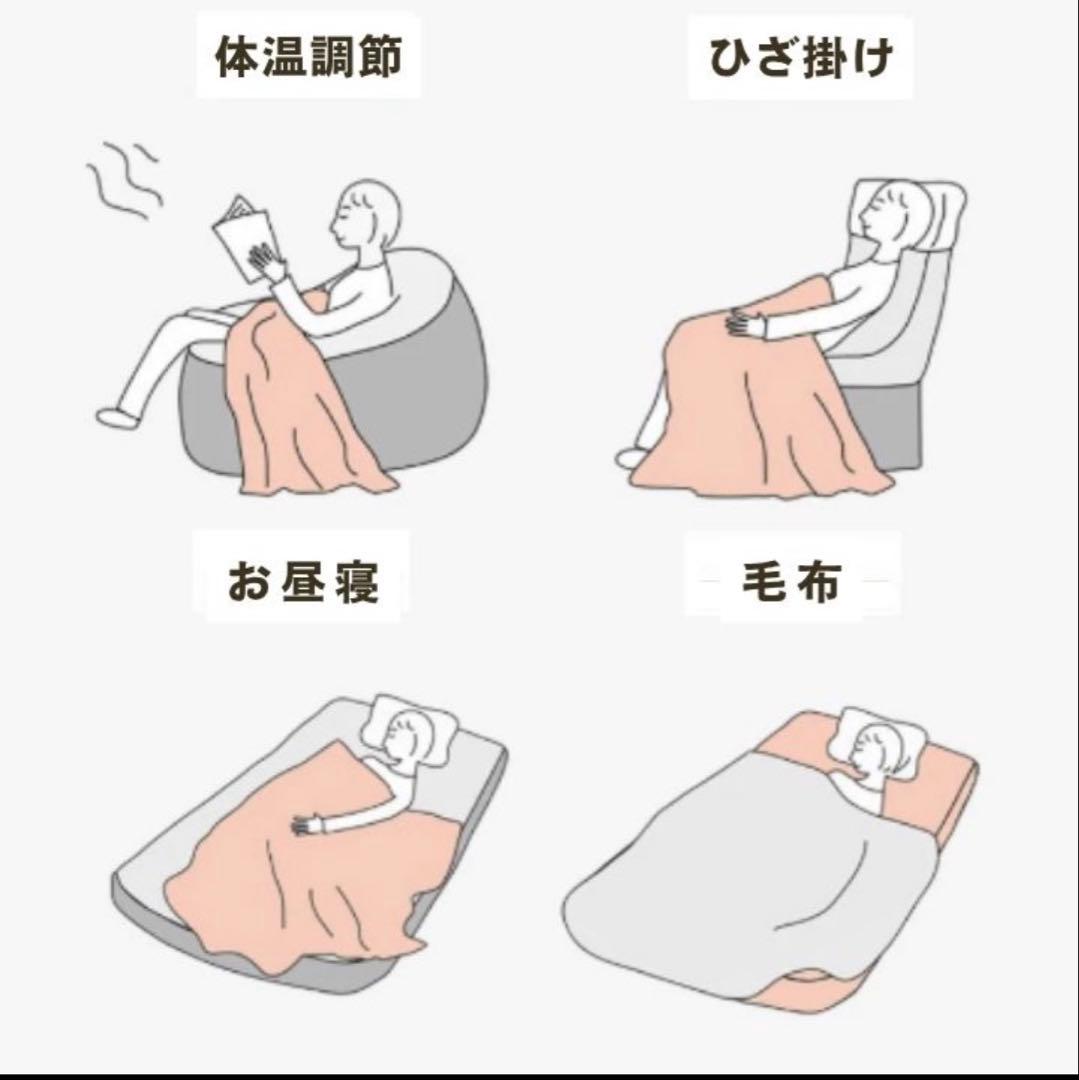 体温調節

ひざ掛け

お昼寝

毛布