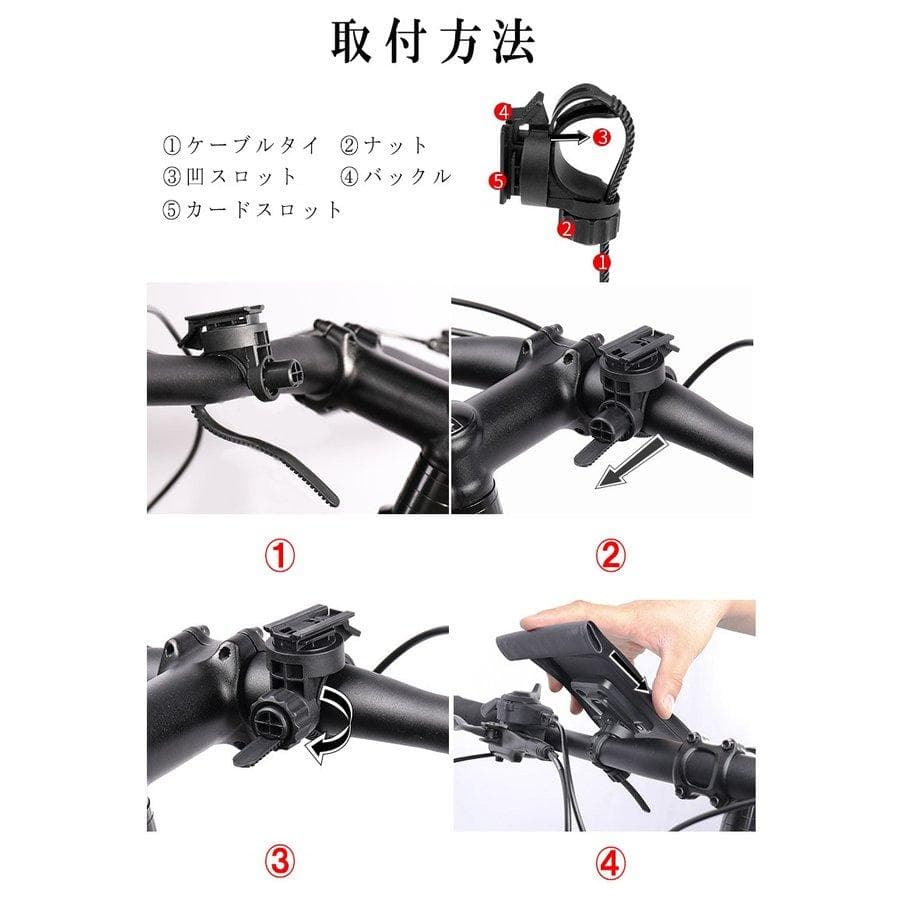 取付方法

①ケーブルタイ ②ナット
③凹スロット ④バックル
⑤カードスロット

4
3
5
2
1

①

②

③

④