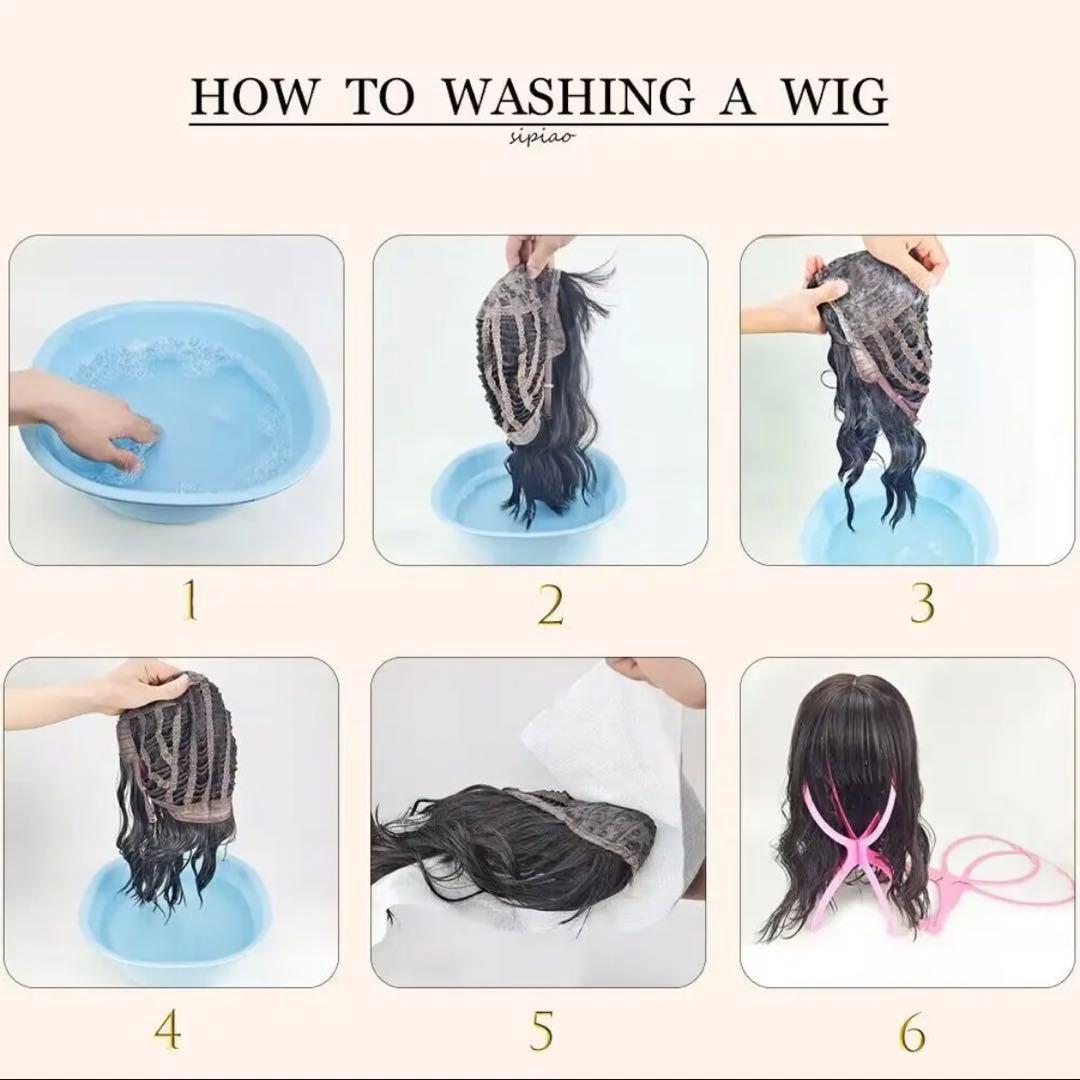 HOW TO WASHING A WIG
sipiao

1

2

3

4

5

6