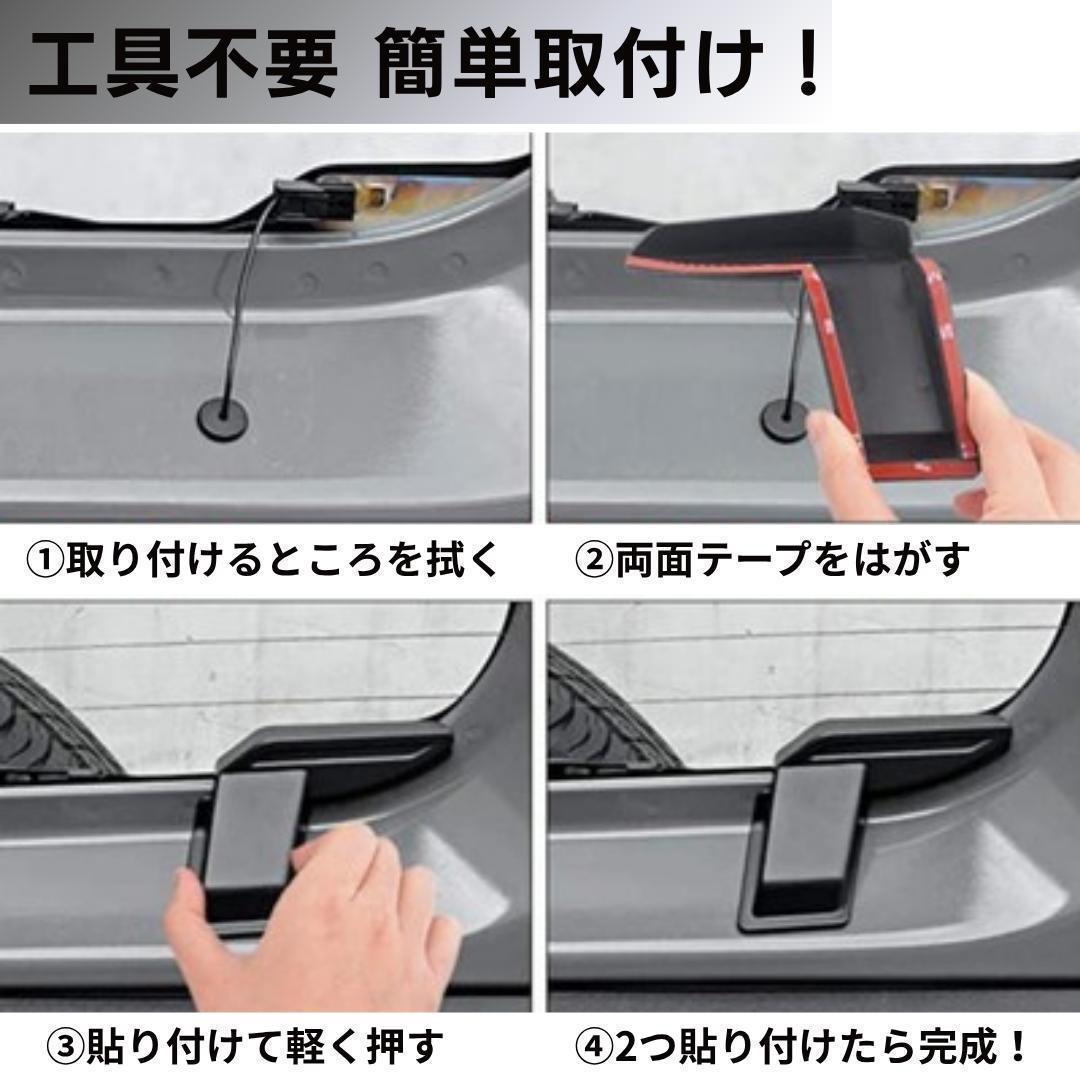 工具不要 簡単取付け！

①取り付けるところを拭く

②両面テープをはがす

③貼り付けて軽く押す

④2つ貼り付けたら完成！