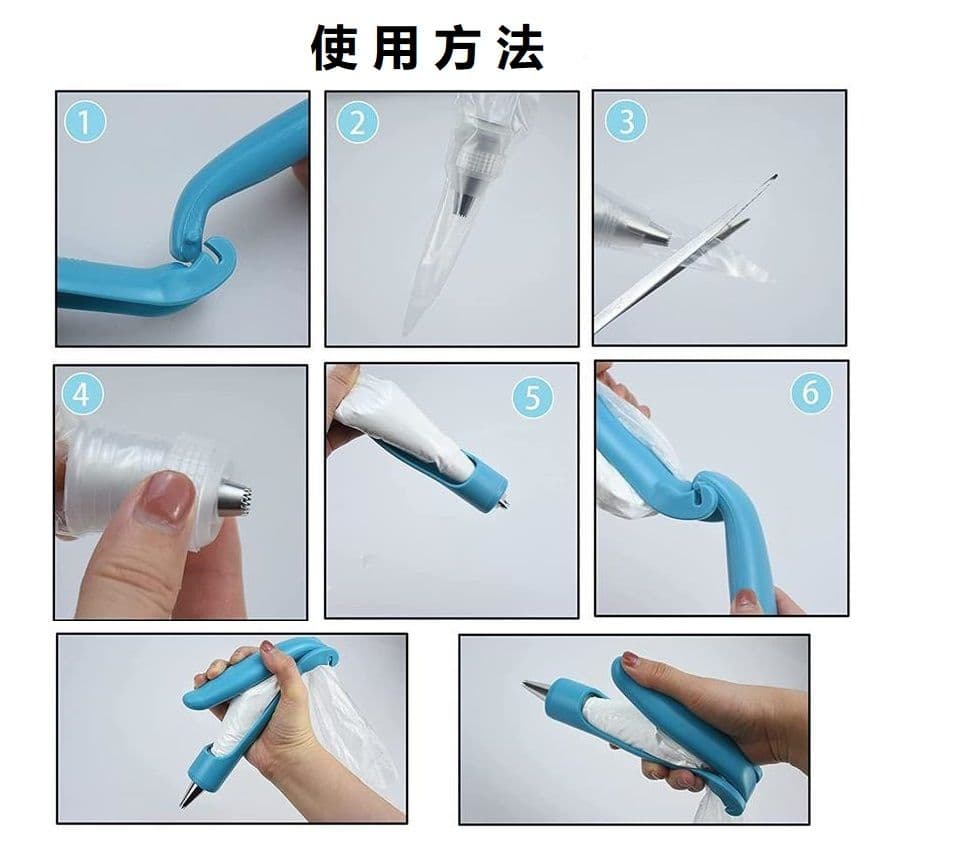 使用方法

1

2

3

4

5

6