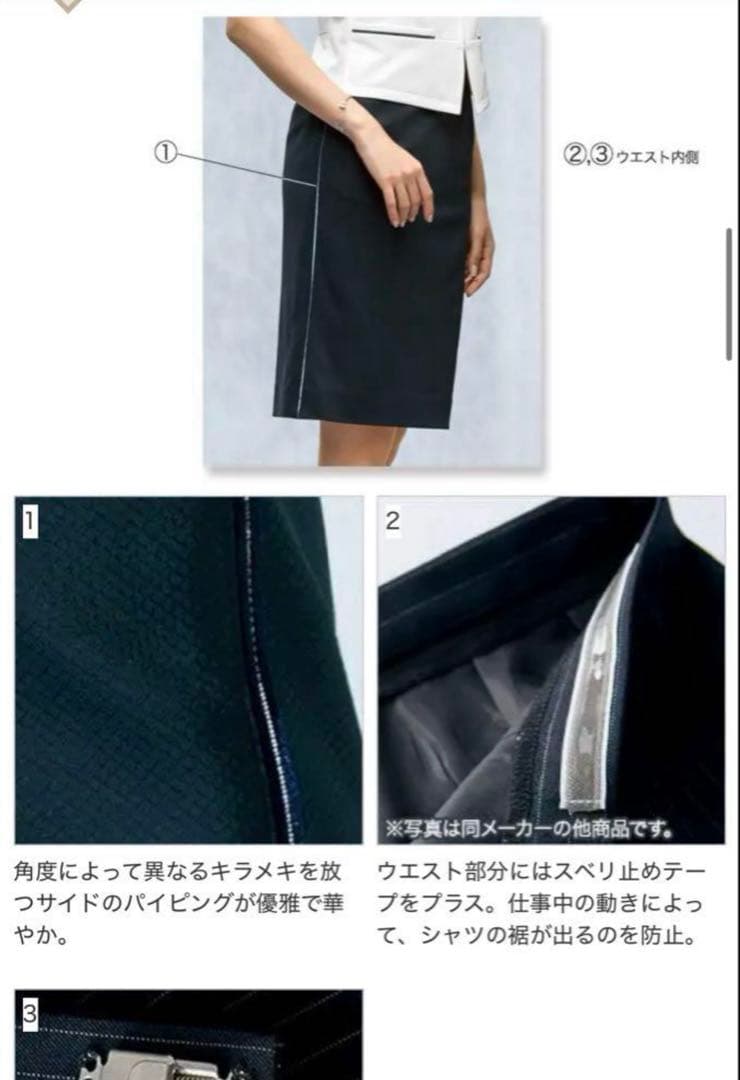 ①

②,③ウエスト内側

1

角度によって異なるキラメキを放つサイドのパイピングが優雅で華やか。

2

※写真は同メーカーの他商品です。

ウエスト部分にはスベリ止めテープをプラス。仕事中の動きによって、シャツの裾が出るのを防止。

3