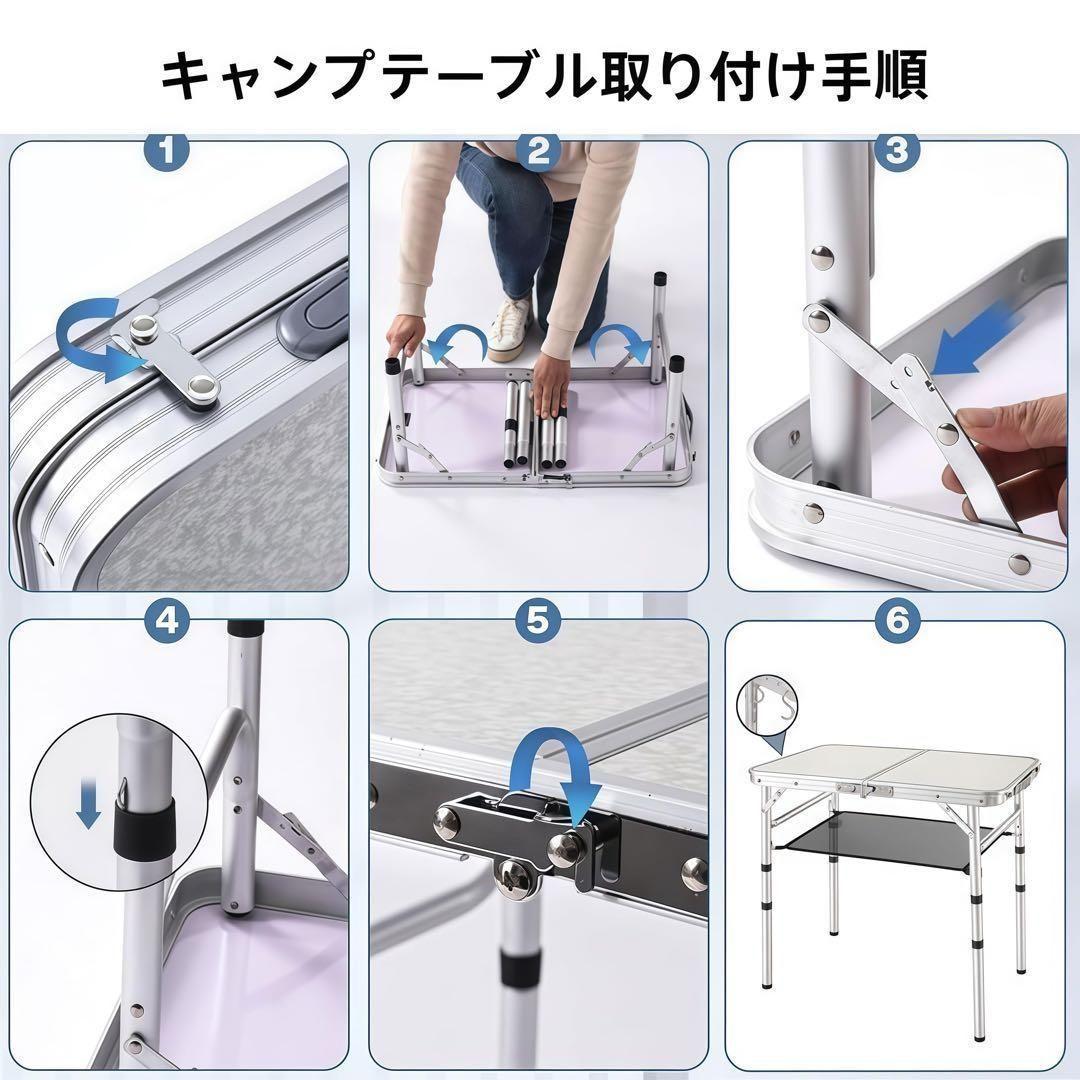 キャンプテーブル取り付け手順

1

2

3

4

5

6