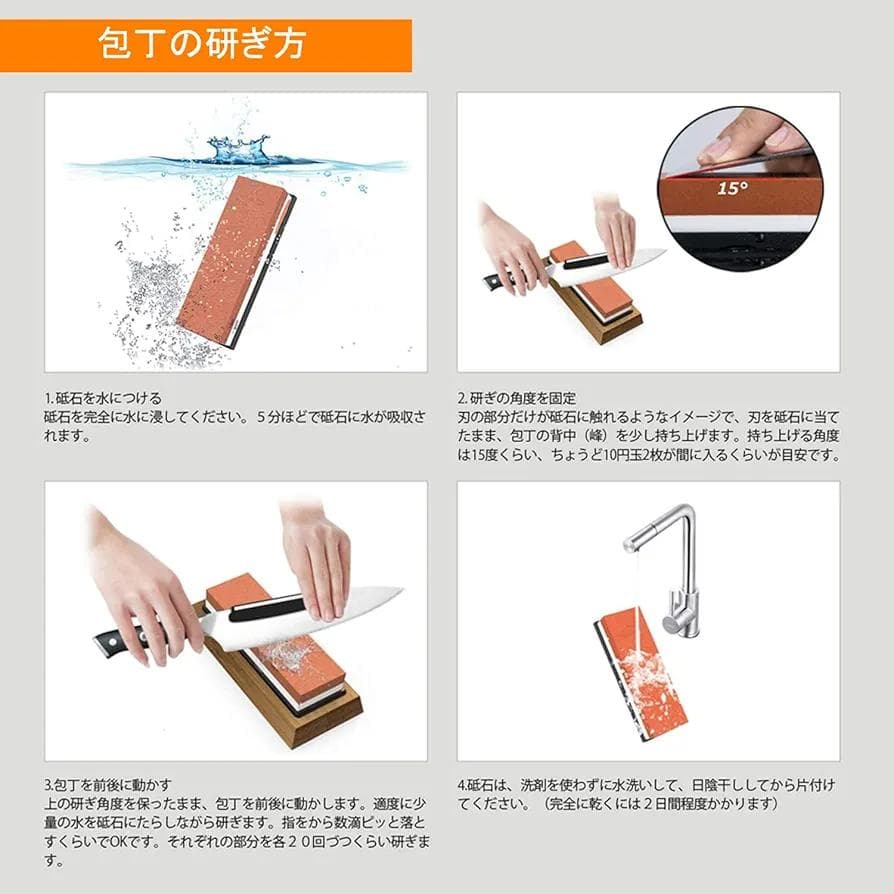 包丁の研ぎ方

15°

1.砥石を水につける
砥石を完全に水に浸してください。５分ほどで砥石に水が吸収されます。

2.研ぎの角度を固定
刃の部分だけが砥石に触れるようなイメージで、刃を砥石に当てたまま、包丁の背中（峰）を少し持ち上げます。持ち上げる角度は15度くらい、ちょうど10円玉2枚が間に入るくらいが目安です。

3.包丁を前後に動かす
上の研ぎ角度を保ったまま、包丁を前後に動かします。適度に少量の水を砥石にたらしながら研ぎます。指をから数滴ピッと落とすくらいでOKです。それぞれの部分を各２０回づつくらい研ぎます。

4.砥石は、洗剤を使わずに水洗いして、日陰干ししてから片付けてください。（完全に乾くには２日間程度かかります）